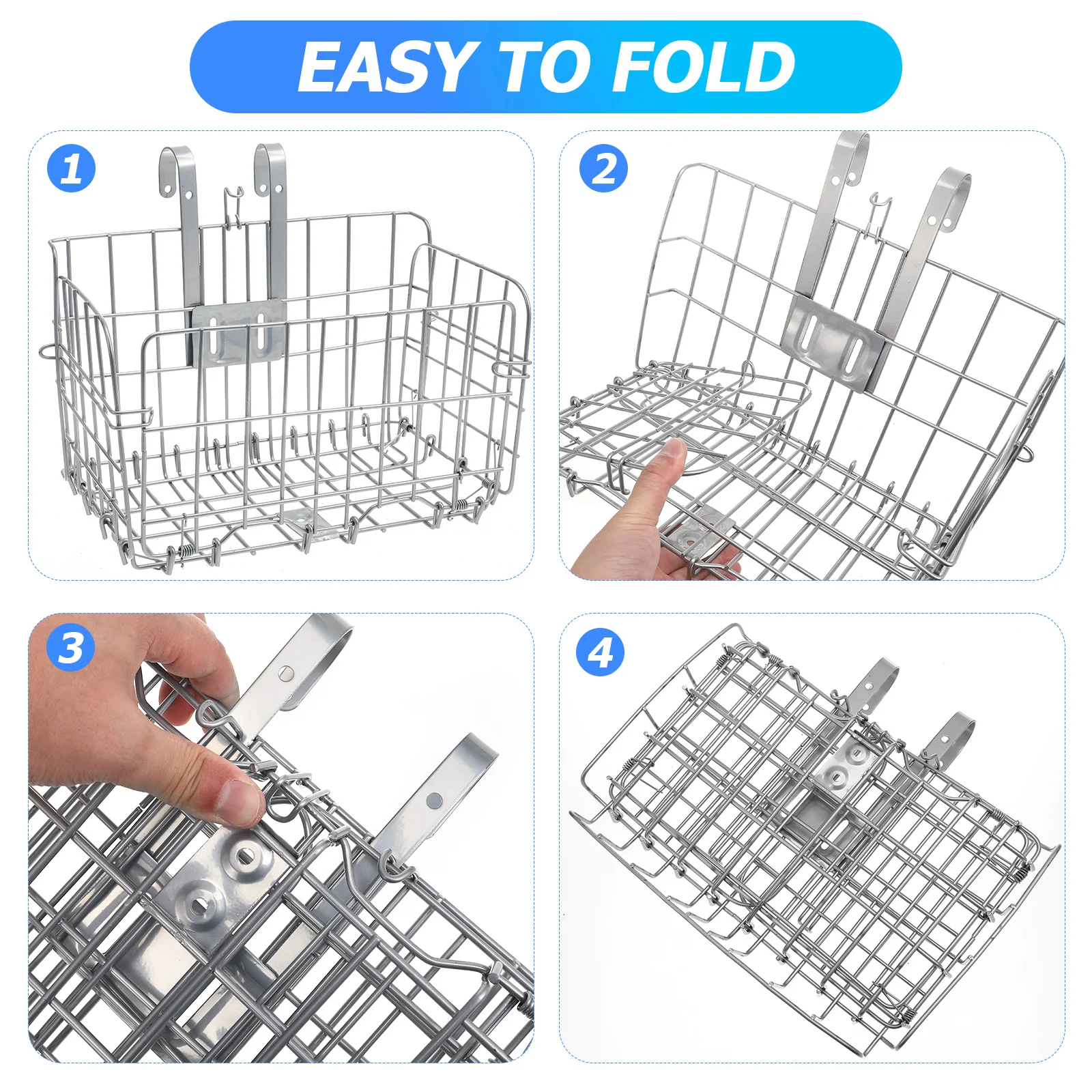 EASY TO FOLD

1

2

3

4