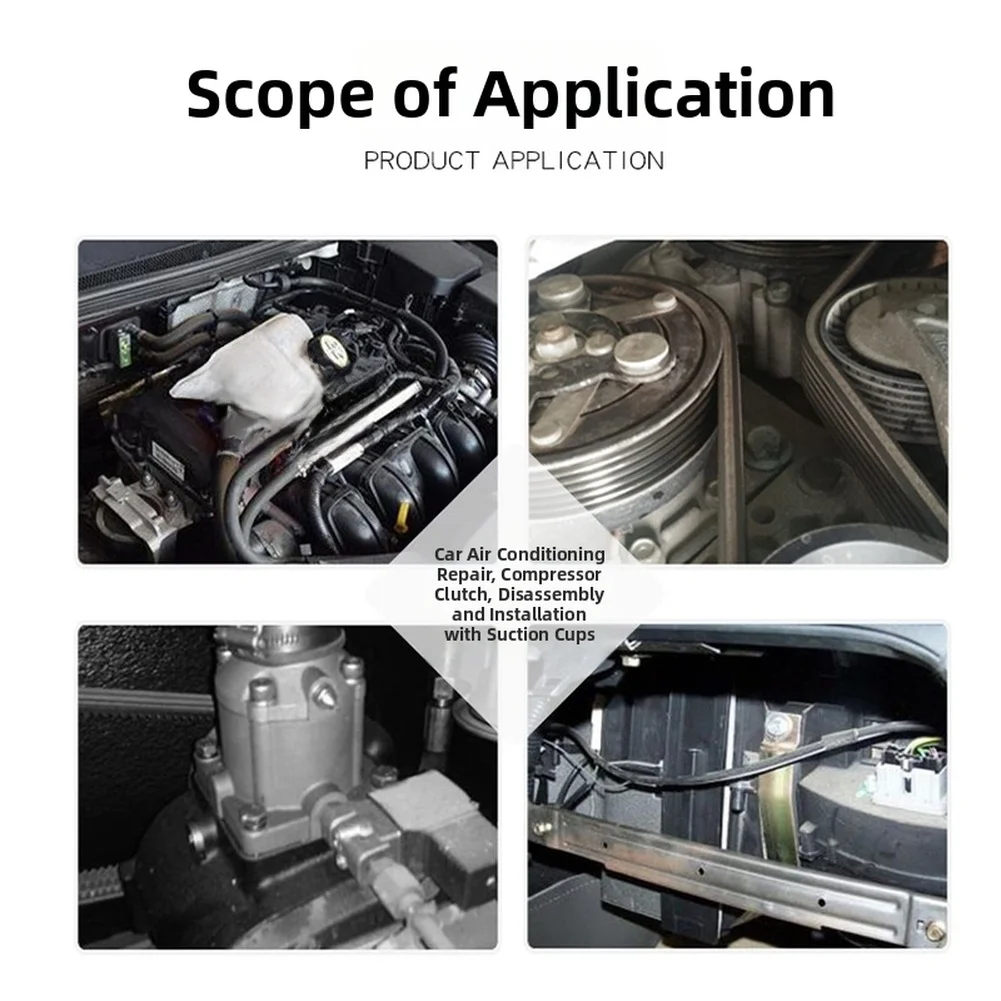 Scope of Application

PRODUCT APPLICATION

Car Air Conditioning Repair, Compressor Clutch, Disassembly and Installation with Suction Cups