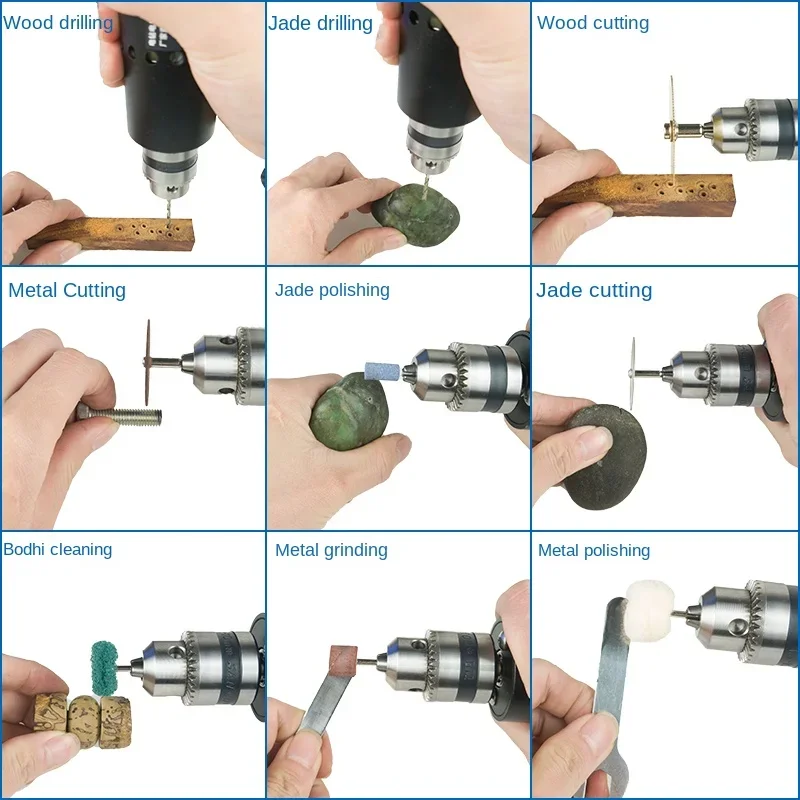 Wood drilling

Jade drilling

Wood cutting

Metal Cutting

Jade polishing

Jade cutting

Bodhi cleaning

Metal grinding

Metal polishing