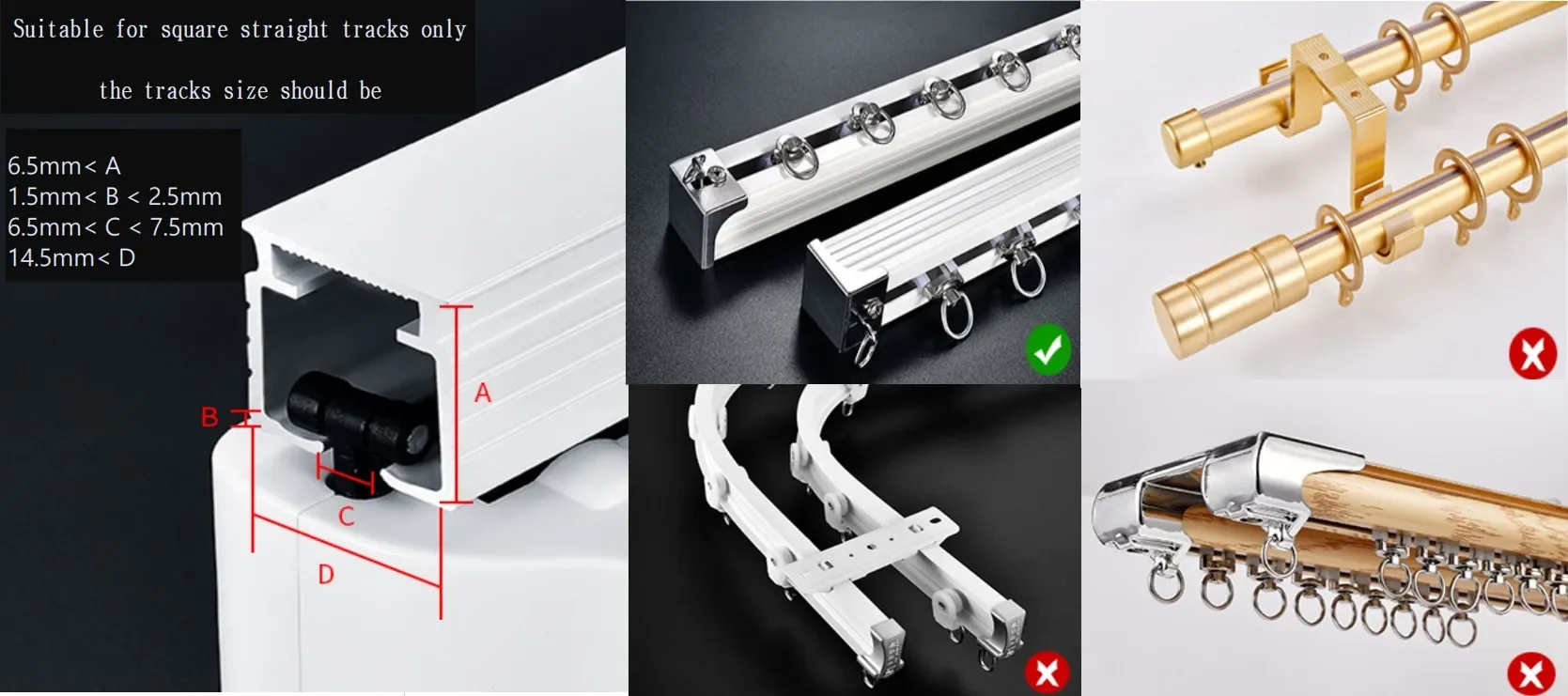 Suitable for square straight tracks only

the tracks size should be

6.5mm< A
1.5mm< B < 2.5mm
6.5mm< C < 7.5mm
14.5mm< D

A

B

C

D