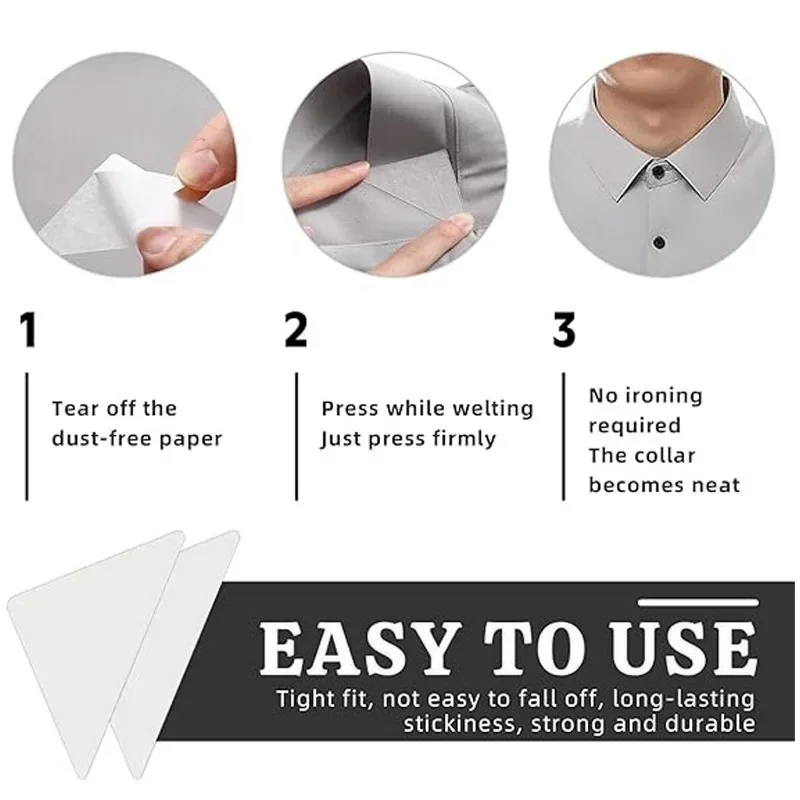 1

Tear off the dust-free paper

2

Press while welting Just press firmly

3

No ironing required The collar becomes neat

EASY TO USE

Tight fit, not easy to fall off, long-lasting stickiness, strong and durable