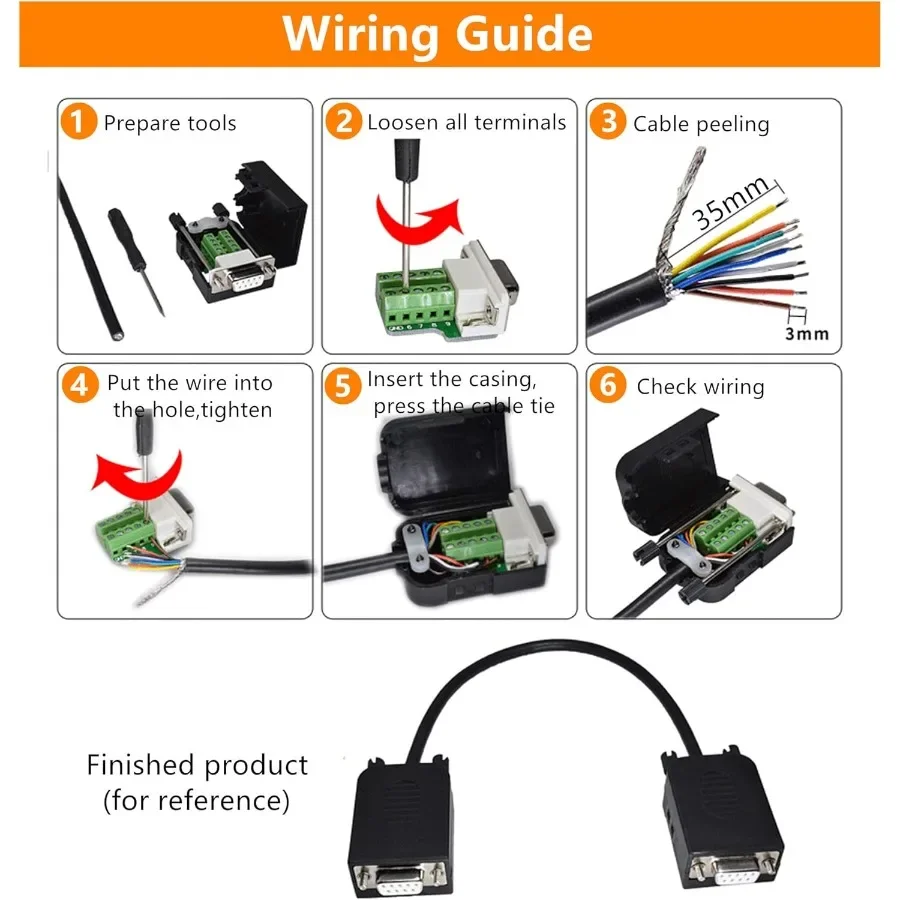 Wiring Guide

1 Prepare tools

2 Loosen all terminals

GND 6 7 8 9

3 Cable peeling

35mm

3mm

4 Put the wire into the hole,tighten

5 Insert the casing, press the cable tie

6 Check wiring

Finished product (for reference)