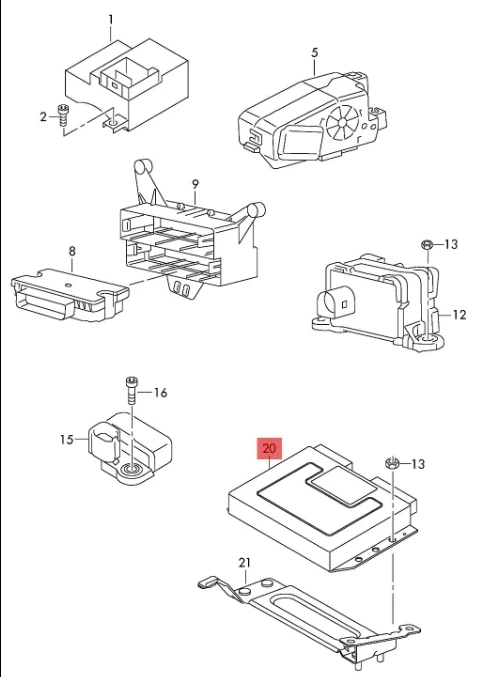 1
2
5
9
8
13
12
16
15
20
13
21