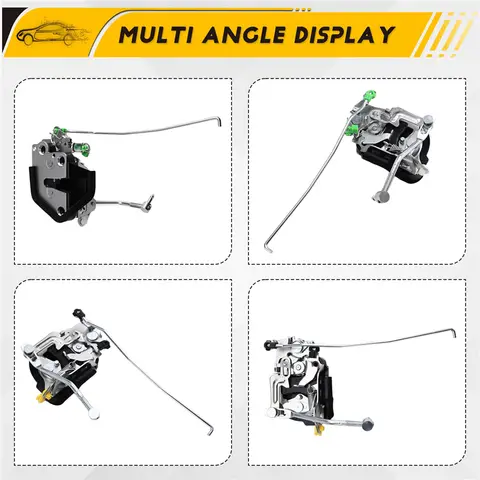 MULTI ANGLE DISPLAY