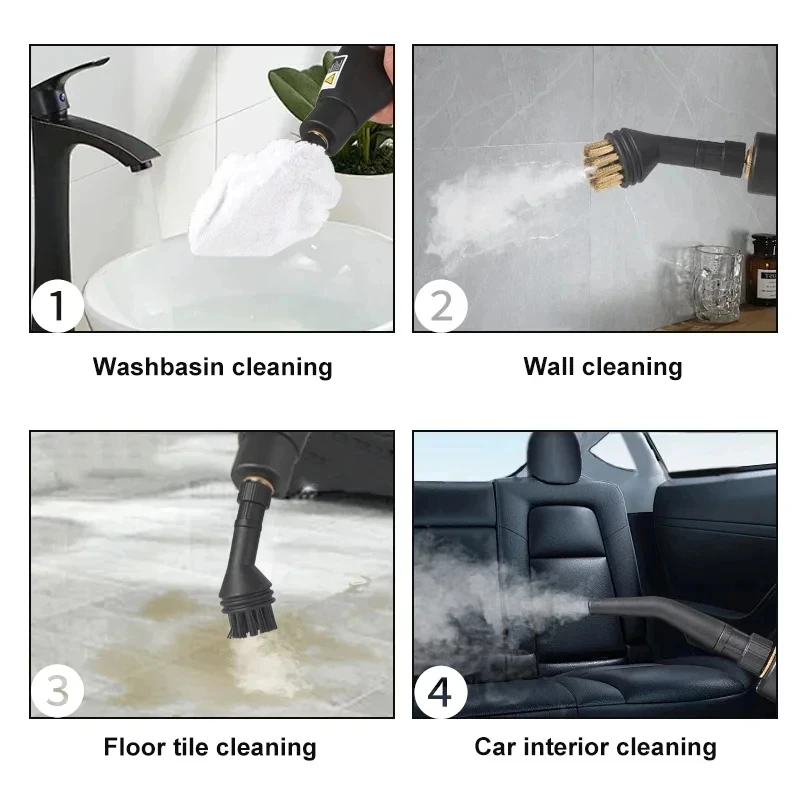 1

Washbasin cleaning

2

Wall cleaning

3

Floor tile cleaning

4

Car interior cleaning