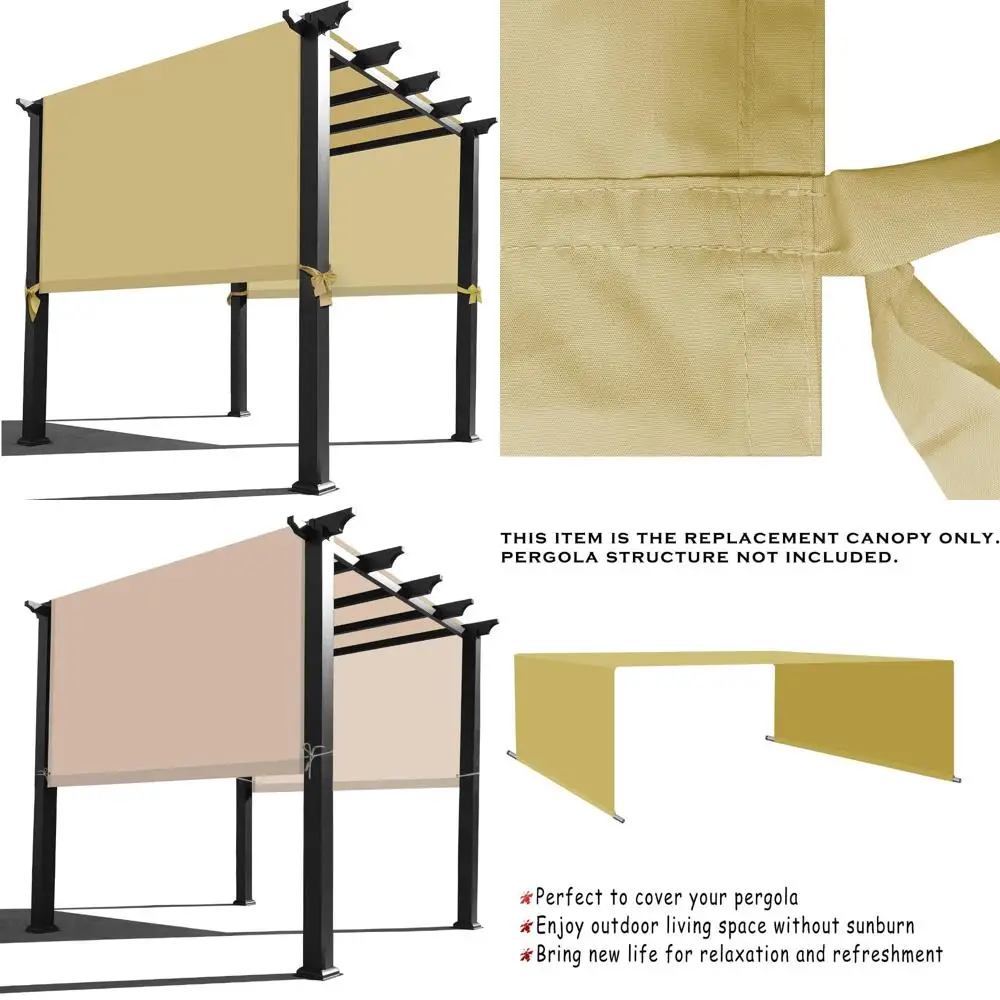 THIS ITEM IS THE REPLACEMENT CANOPY ONLY. PERGOLA STRUCTURE NOT INCLUDED.

Perfect to cover your pergola
Enjoy outdoor living space without sunburn
Bring new life for relaxation and refreshment