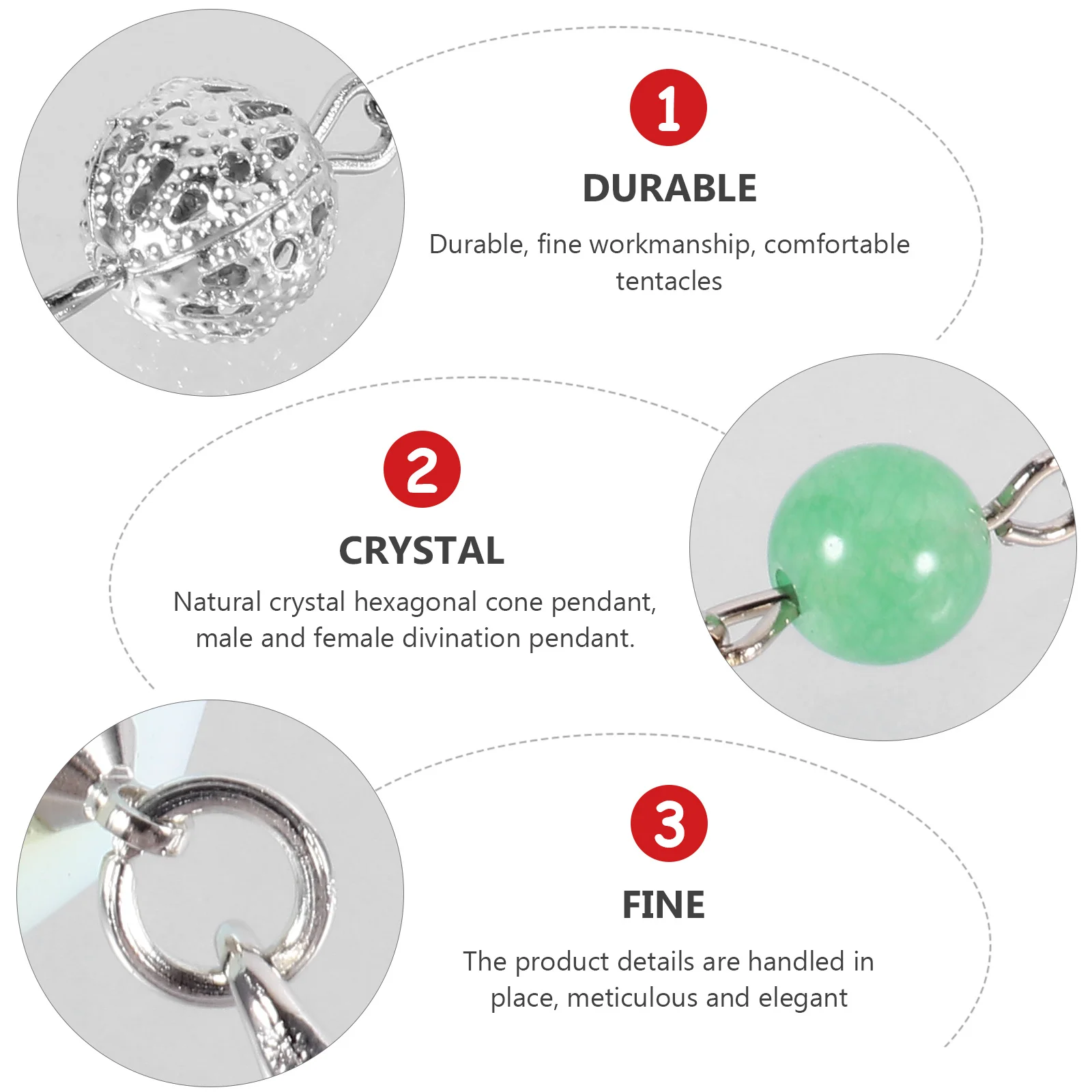 1

DURABLE

Durable, fine workmanship, comfortable tentacles

2

CRYSTAL

Natural crystal hexagonal cone pendant, male and female divination pendant.

3

FINE

The product details are handled in place, meticulous and elegant