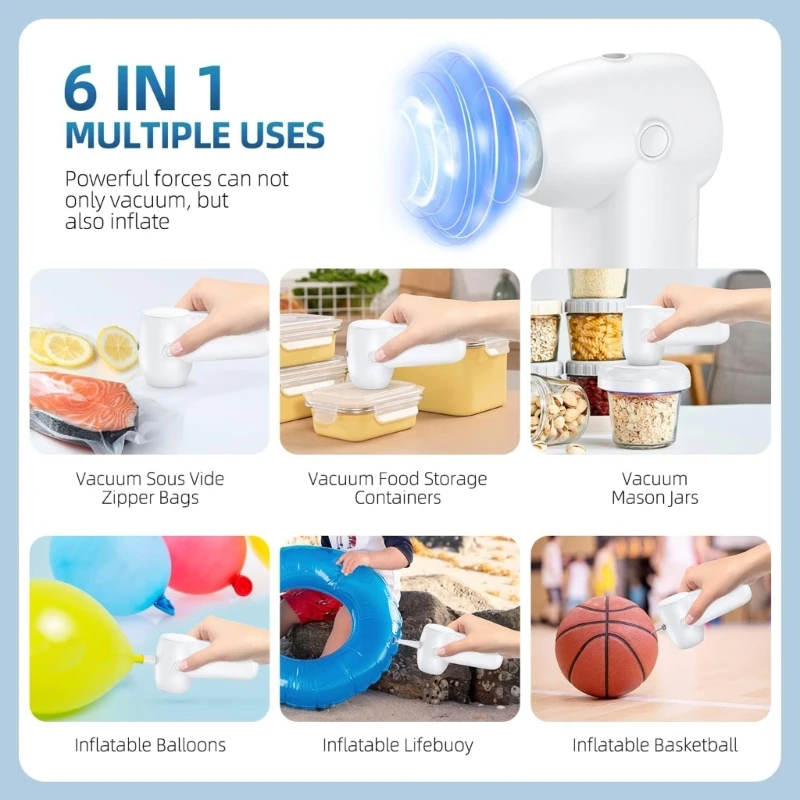 6 IN 1
MULTIPLE USES

Powerful forces can not only vacuum, but also inflate

Vacuum Sous Vide Zipper Bags

Vacuum Food Storage Containers

Vacuum Mason Jars

Inflatable Balloons

Inflatable Lifebuoy

Inflatable Basketball