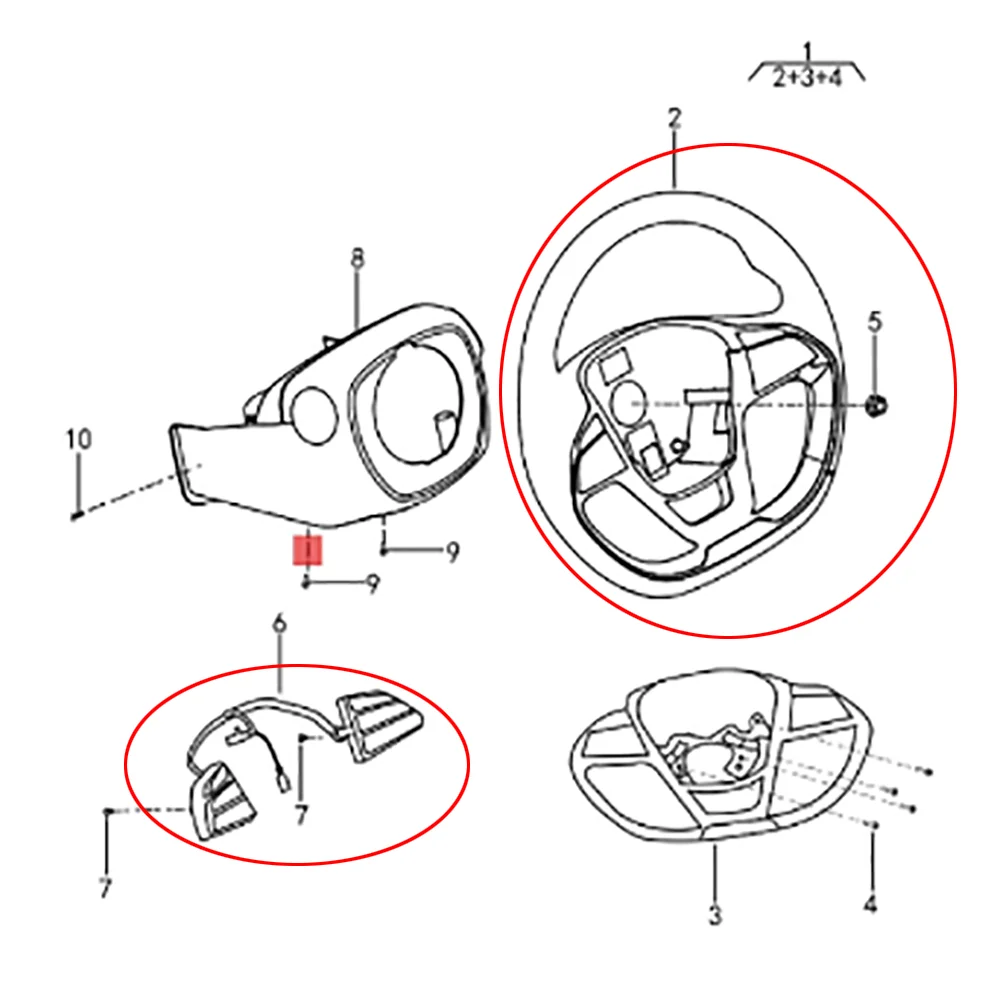 1
2+3+4
2
8
5
10
9
9
6
7
7
3
4