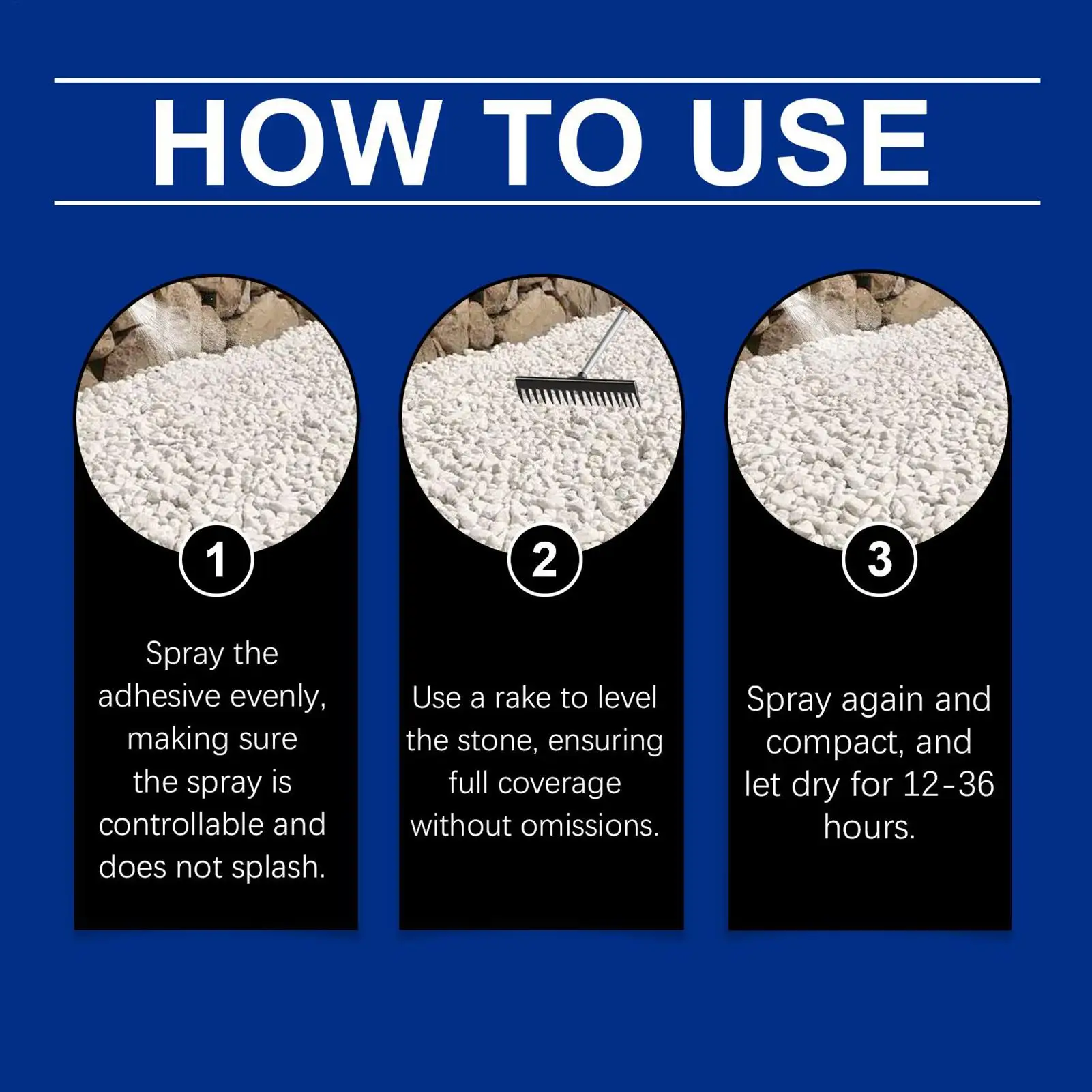 HOW TO USE

1

Spray the adhesive evenly, making sure the spray is controllable and does not splash.

2

Use a rake to level the stone, ensuring full coverage without omissions.

3

Spray again and compact, and let dry for 12-36 hours.