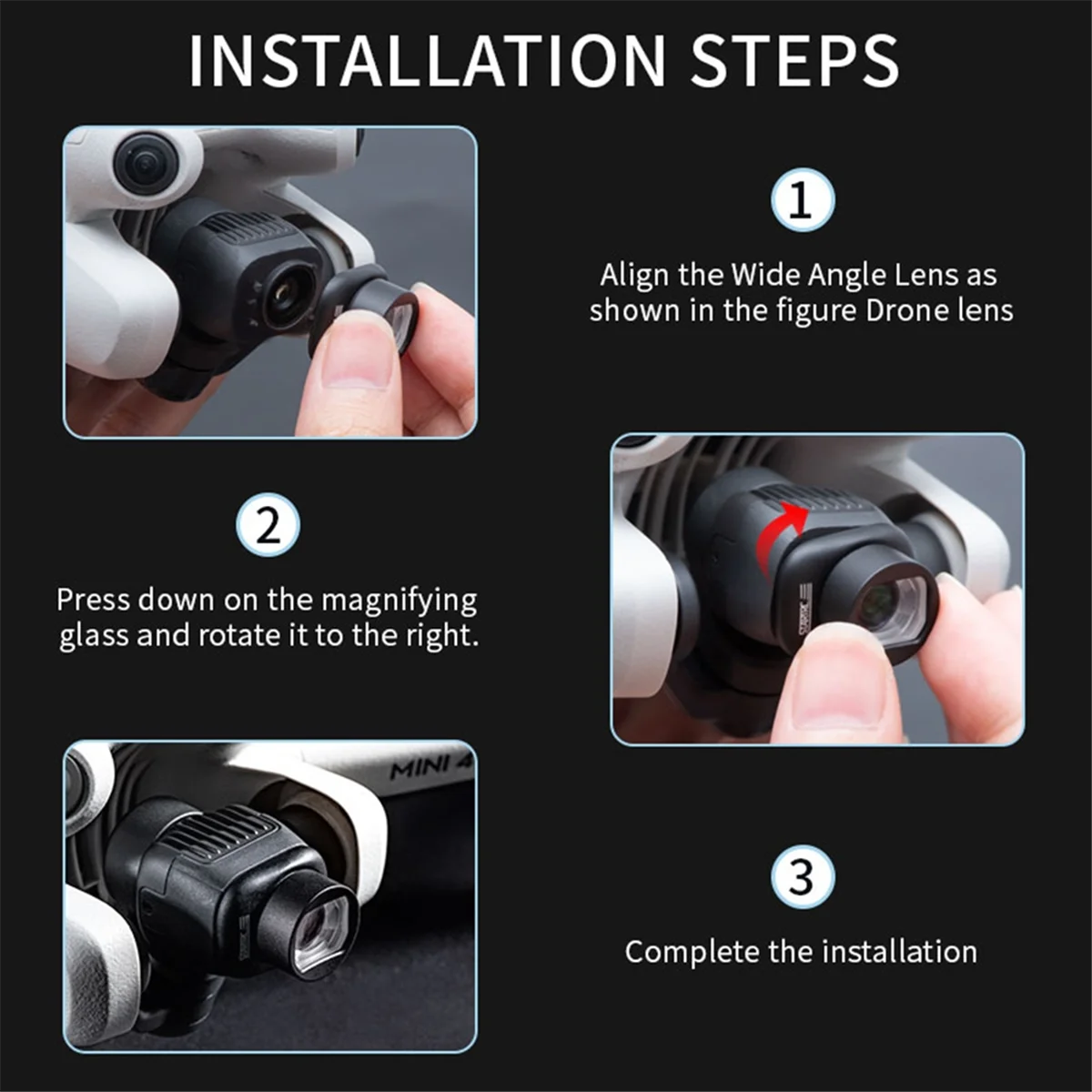 INSTALLATION STEPS

1

Align the Wide Angle Lens as shown in the figure Drone lens

2

Press down on the magnifying glass and rotate it to the right.

MINI 4

3

Complete the installation