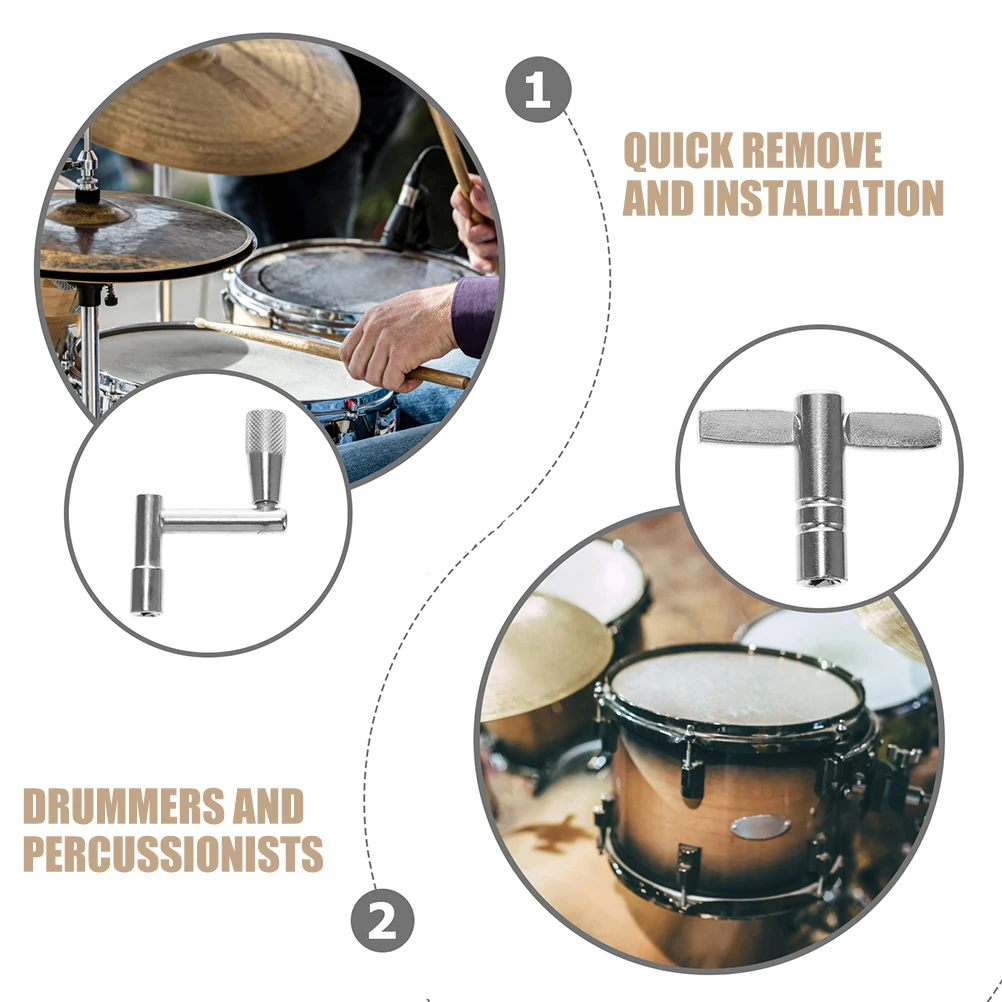 1

QUICK REMOVE AND INSTALLATION

DRUMMERS AND PERCUSSIONISTS

2