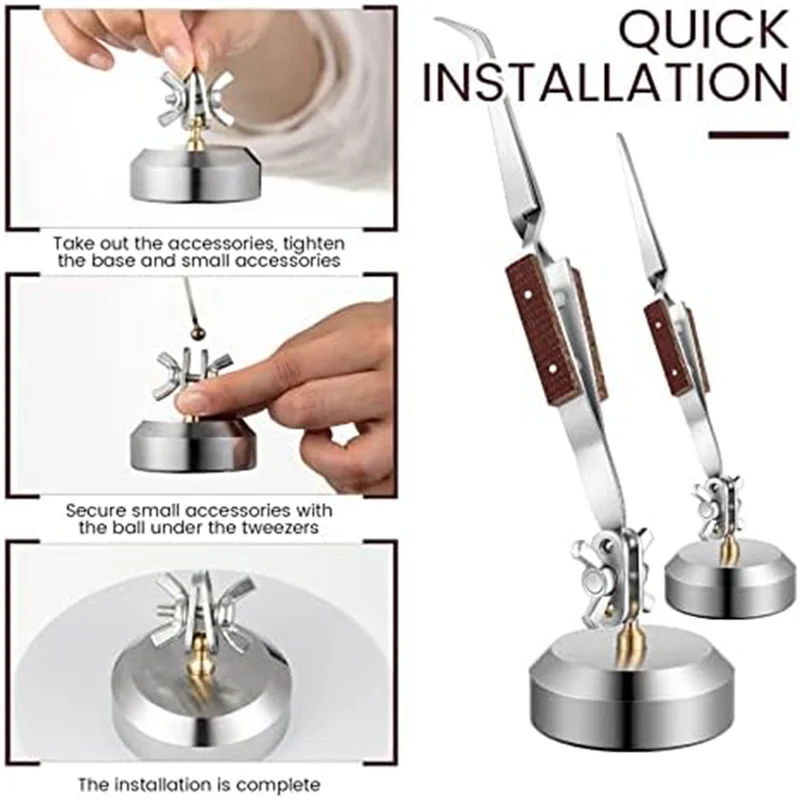 QUICK INSTALLATION

Take out the accessories, tighten the base and small accessories

Secure small accessories with the ball under the tweezers

The installation is complete