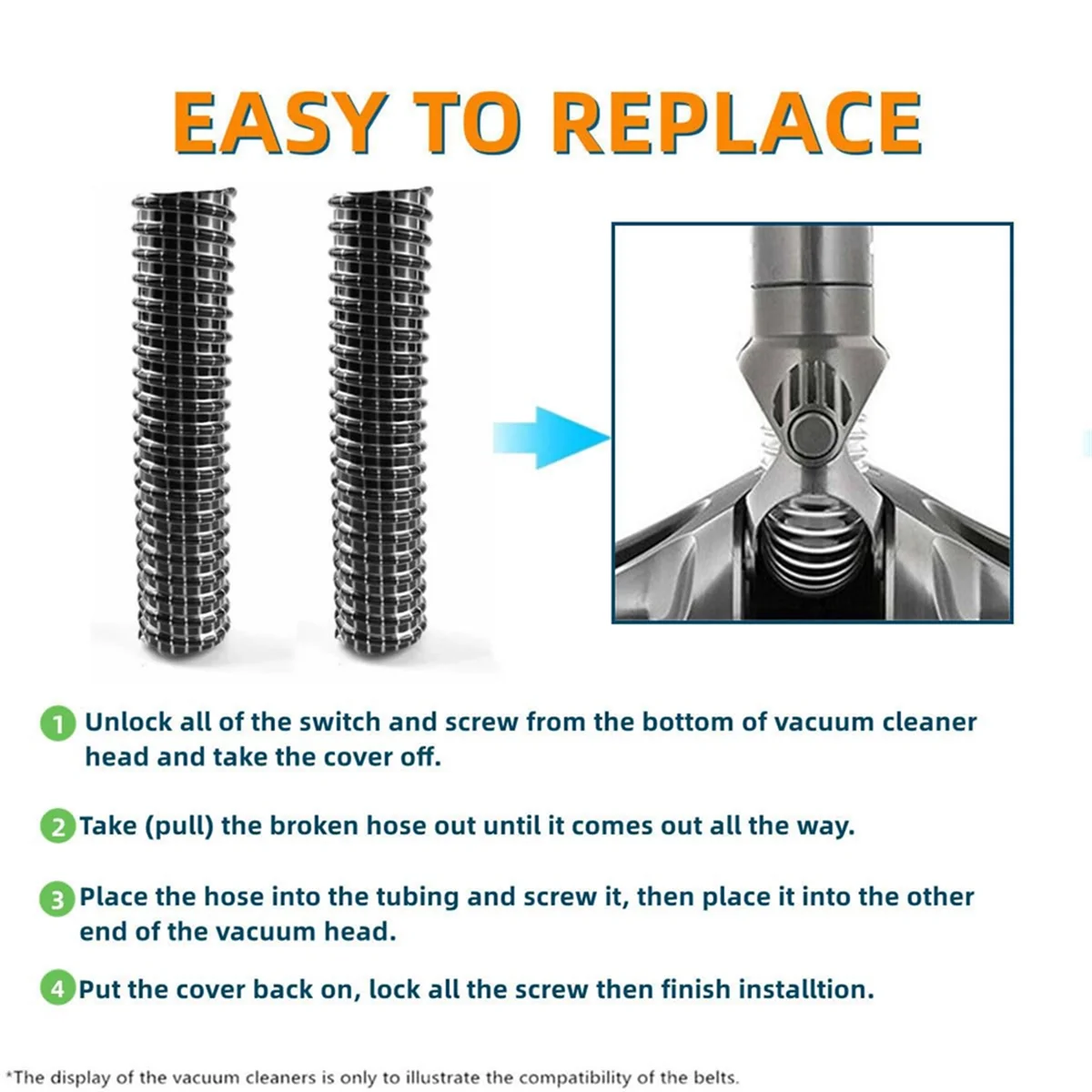 EASY TO REPLACE

1 Unlock all of the switch and screw from the bottom of vacuum cleaner head and take the cover off.

2 Take (pull) the broken hose out until it comes out all the way.

3 Place the hose into the tubing and screw it, then place it into the other end of the vacuum head.

4 Put the cover back on, lock all the screw then finish installtion.

*The display of the vacuum cleaners is only to illustrate the compatibility of the belts.