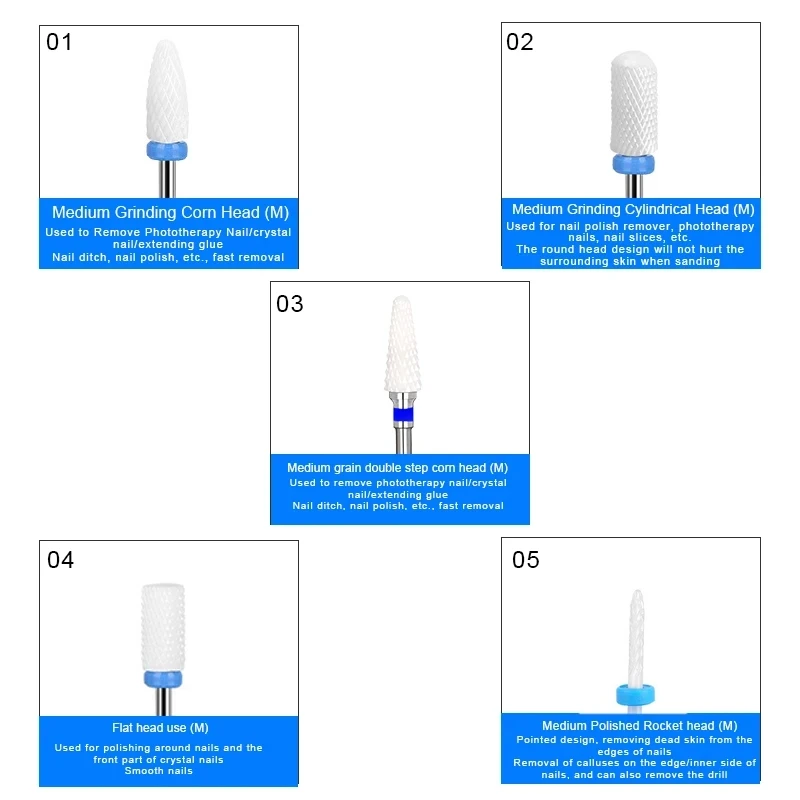 01

Medium Grinding Corn Head (M)

Used to Remove Phototherapy Nail/crystal nail/extending glue
Nail ditch, nail polish, etc., fast removal

02

Medium Grinding Cylindrical Head (M)

Used for nail polish remover, phototherapy nails, nail slices, etc.
The round head design will not hurt the surrounding skin when sanding

03

Medium grain double step corn head (M)

Used to remove phototherapy nail/crystal nail/extending glue
Nail ditch, nail polish, etc., fast removal

04

Flat head use (M)

Used for polishing around nails and the front part of crystal nails
Smooth nails

05

Medium Polished Rocket head (M)

Pointed design, removing dead skin from the edges of nails
Removal of calluses on the edge/inner side of nails, and can also remove the drill