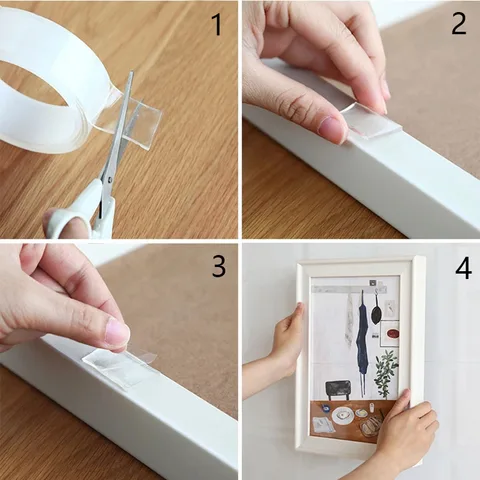 1

2

3

4