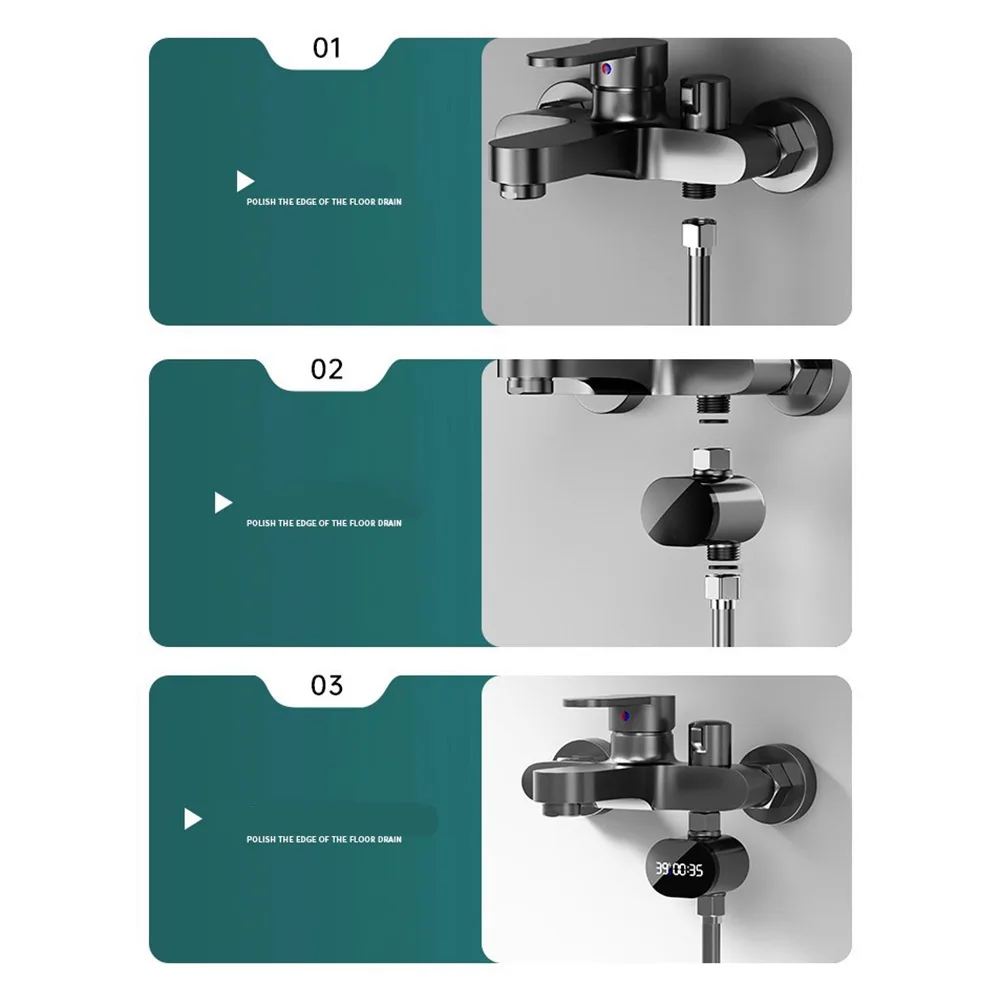 01

POLISH THE EDGE OF THE FLOOR DRAIN

02

POLISH THE EDGE OF THE FLOOR DRAIN

03

POLISH THE EDGE OF THE FLOOR DRAIN

39° 00:35