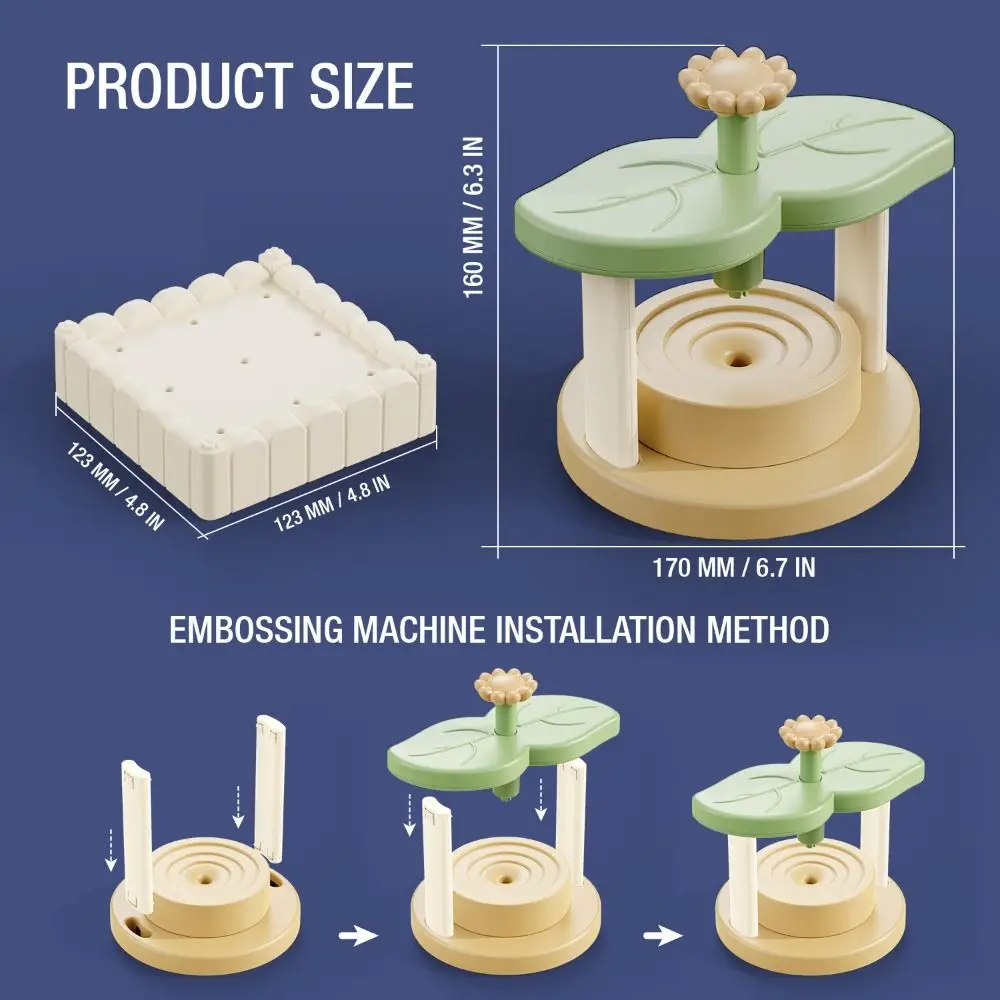 PRODUCT SIZE

160 MM / 6.3 IN

123 MM / 4.8 IN

123 MM / 4.8 IN

170 MM / 6.7 IN

EMBOSSING MACHINE INSTALLATION METHOD