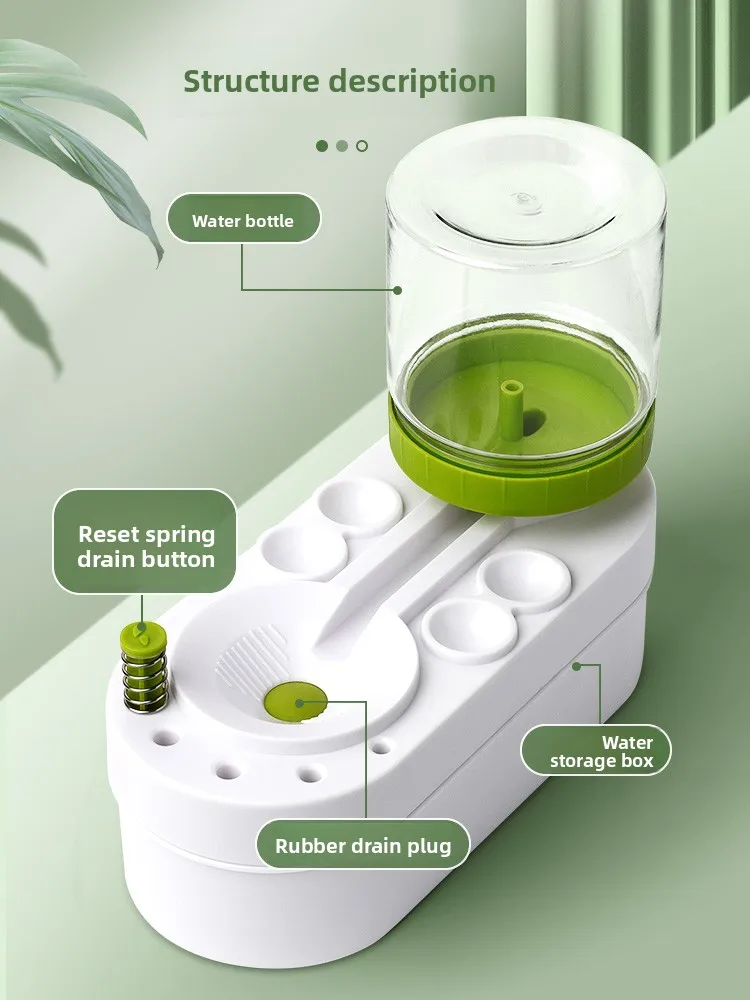 Structure description

Water bottle

Reset spring drain button

Water storage box

Rubber drain plug