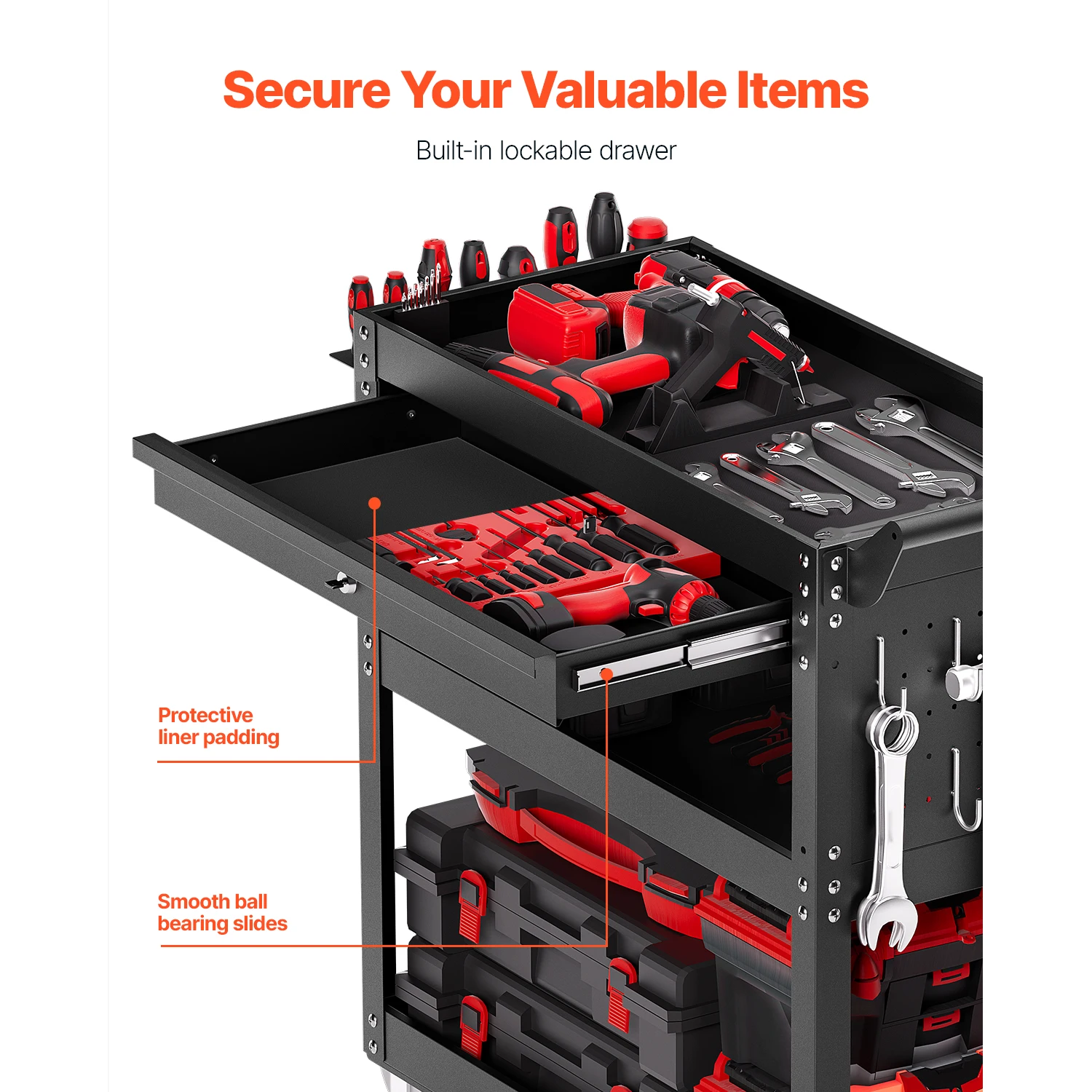 Secure Your Valuable Items

Built-in lockable drawer

Protective liner padding

Smooth ball bearing slides