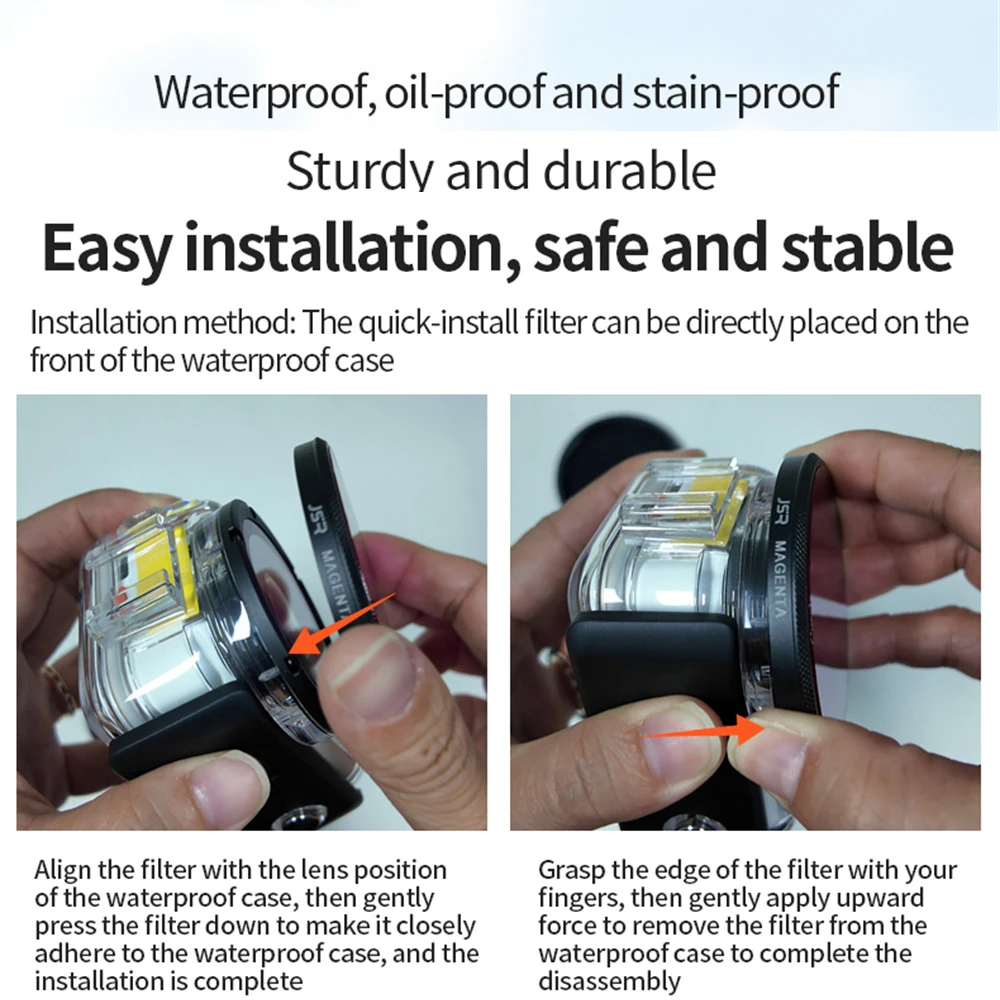 Waterproof, oil-proof and stain-proof

Sturdy and durable

Easy installation, safe and stable

Installation method: The quick-install filter can be directly placed on the front of the waterproof case

JSR MAGENTA

JSR MAGENTA

Align the filter with the lens position of the waterproof case, then gently press the filter down to make it closely adhere to the waterproof case, and the installation is complete

Grasp the edge of the filter with your fingers, then gently apply upward force to remove the filter from the waterproof case to complete the disassembly