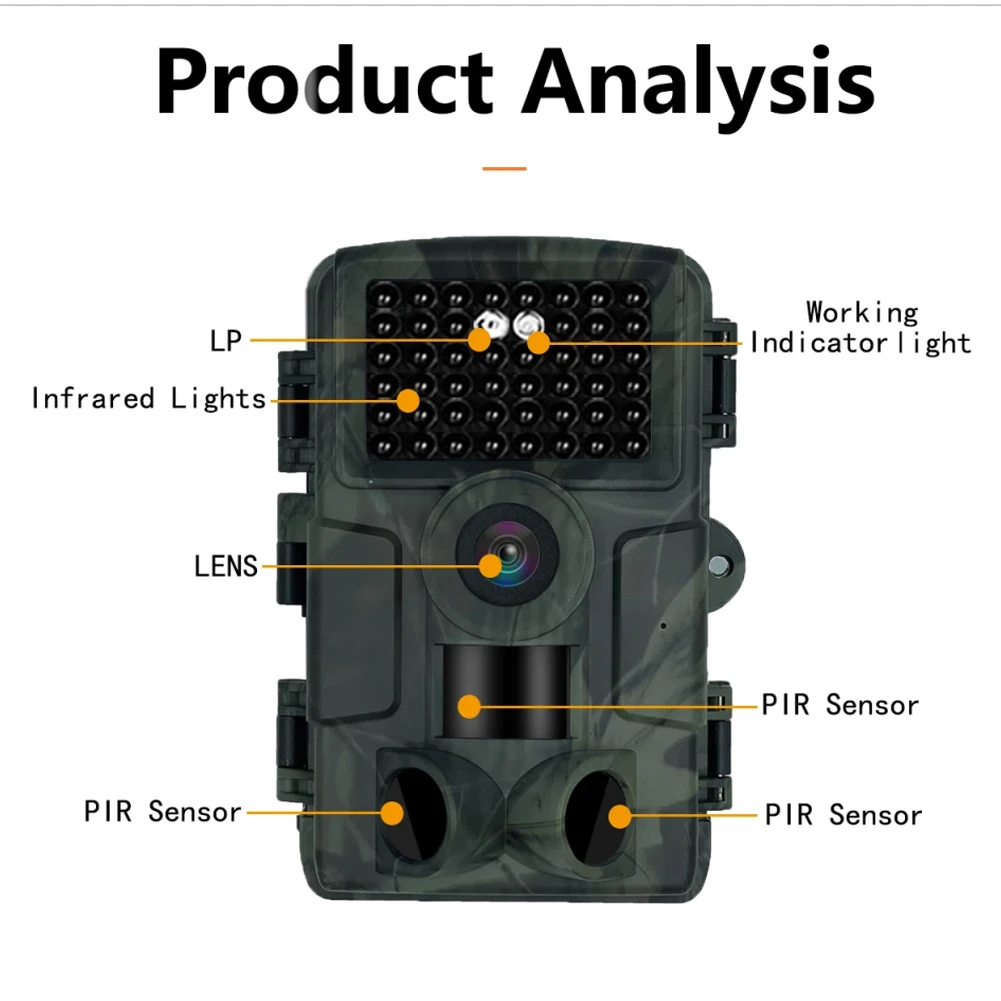 Product Analysis

LP

Working Indicator light

Infrared Lights

LENS

PIR Sensor

PIR Sensor

PIR Sensor