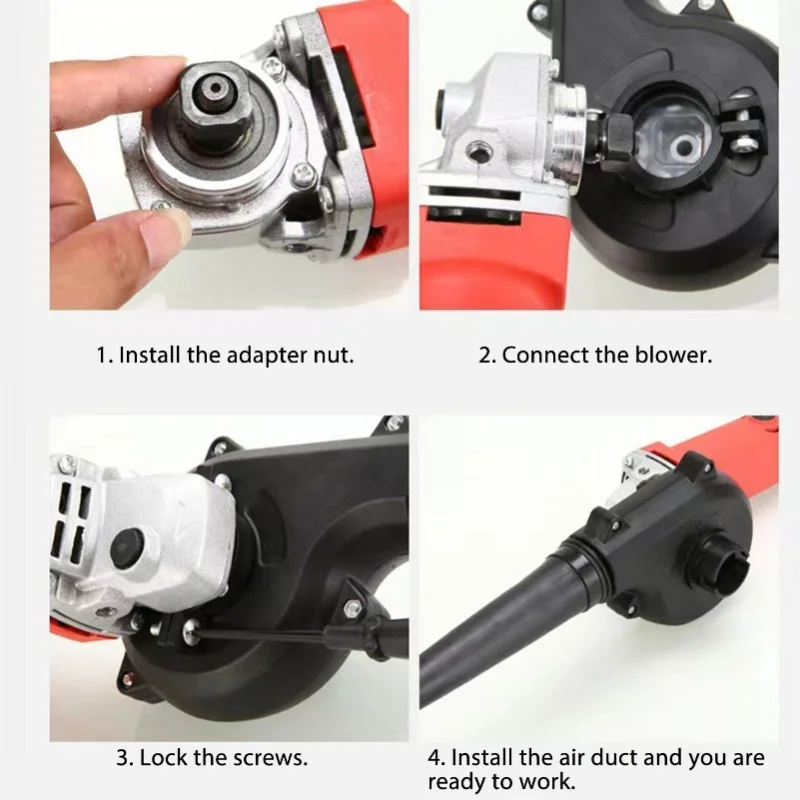 1. Install the adapter nut.

2. Connect the blower.

3. Lock the screws.

4. Install the air duct and you are ready to work.