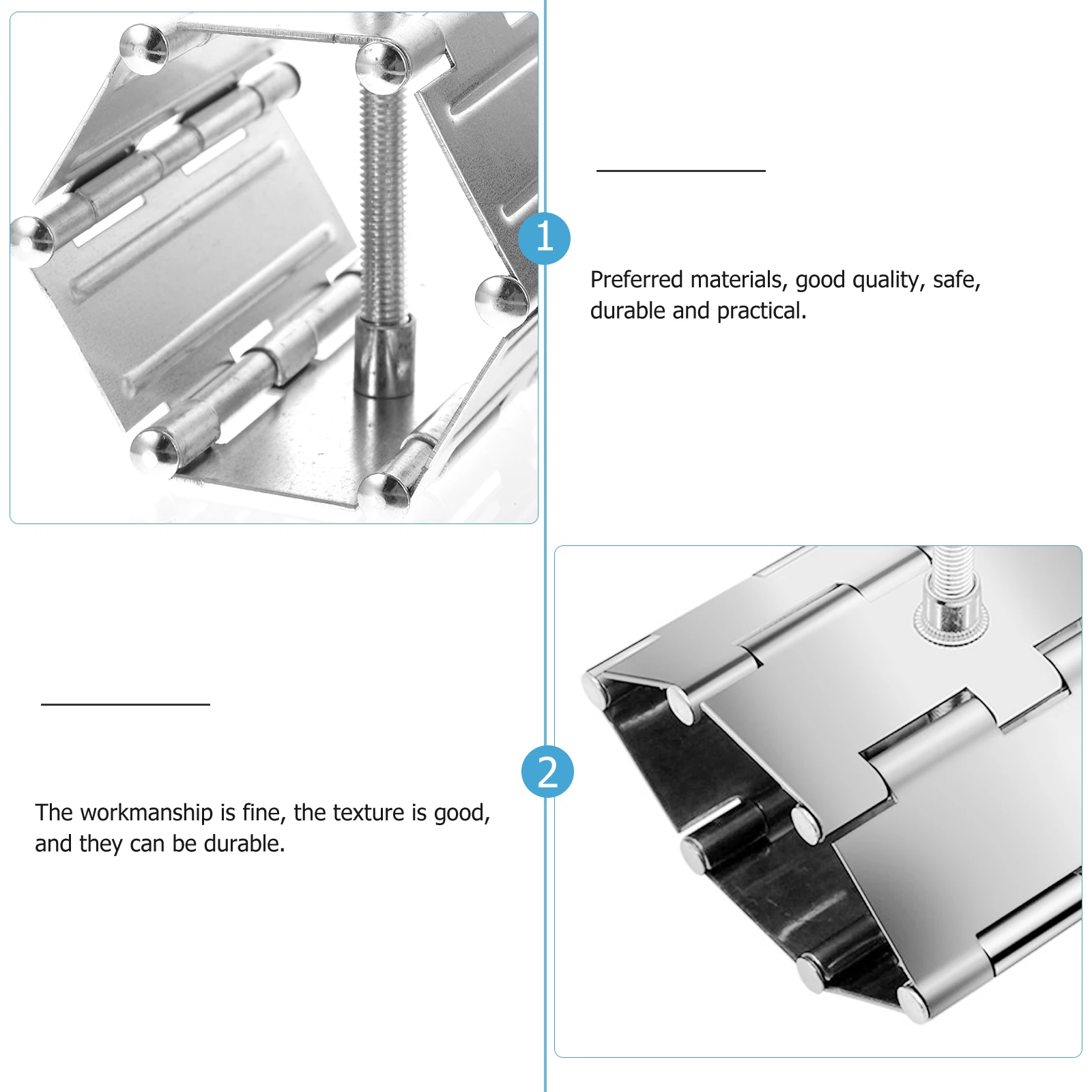 1

Preferred materials, good quality, safe, durable and practical.

2

The workmanship is fine, the texture is good, and they can be durable.