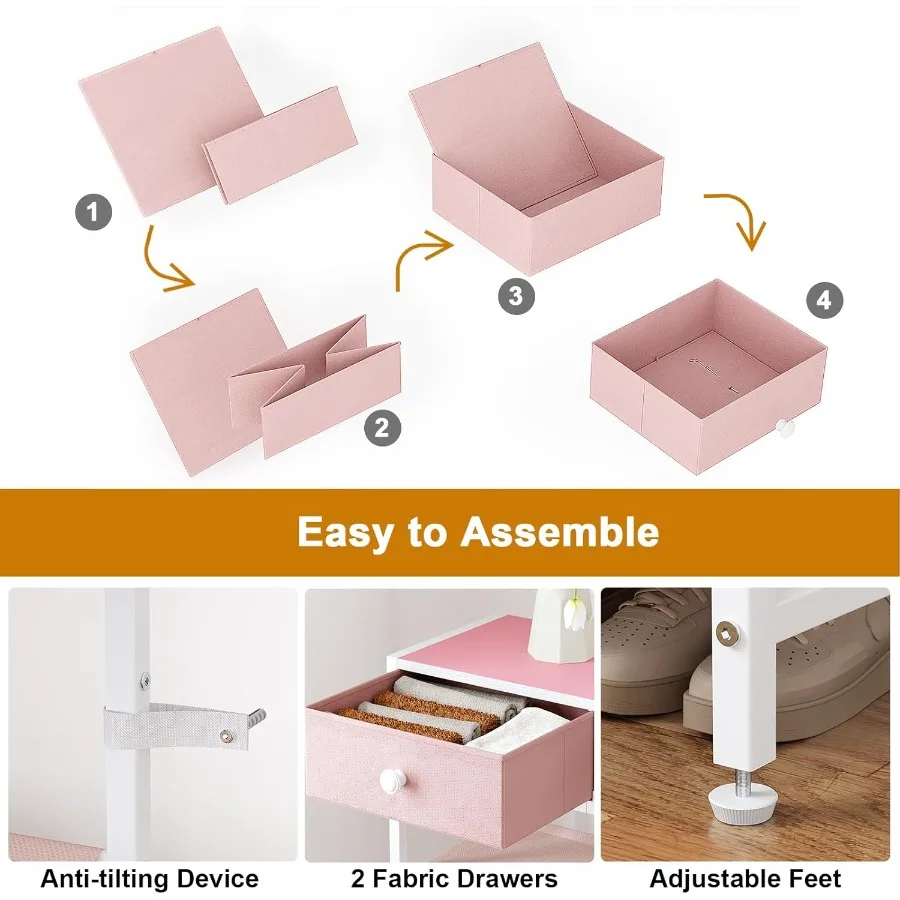 1

2

3

4

Easy to Assemble

Anti-tilting Device

2 Fabric Drawers

Adjustable Feet