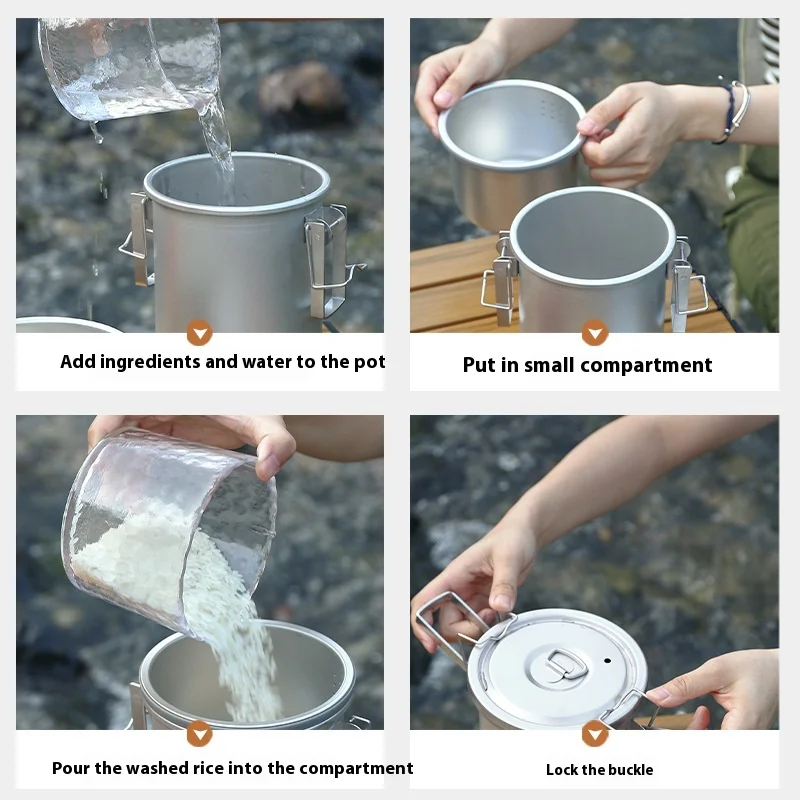 Add ingredients and water to the pot

Put in small compartment

Pour the washed rice into the compartment

Lock the buckle