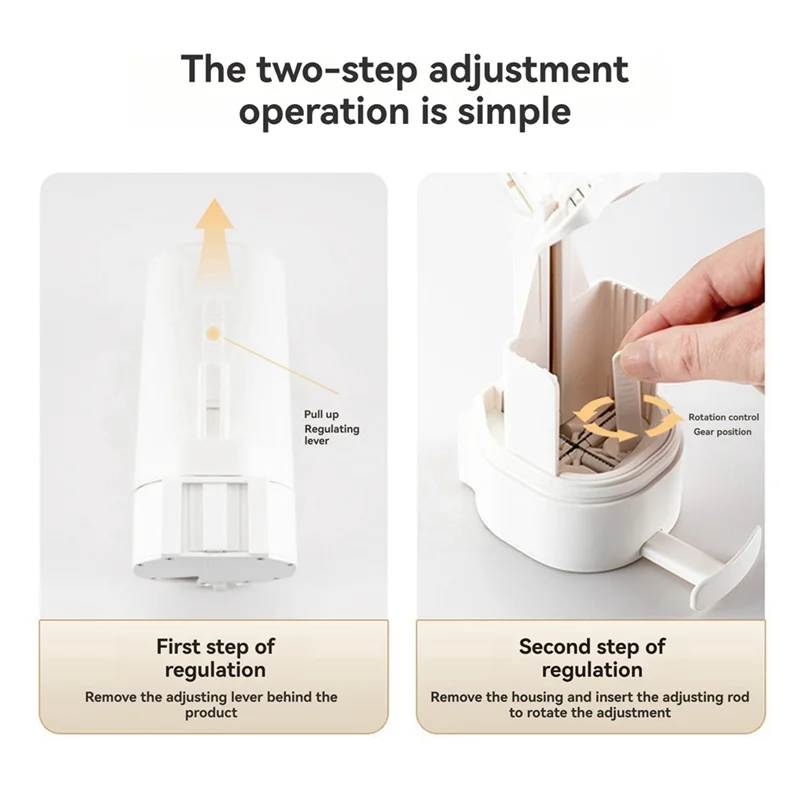 The two-step adjustment operation is simple

Pull up
Regulating
lever

First step of regulation

Remove the adjusting lever behind the product

Rotation control
Gear position

Second step of regulation

Remove the housing and insert the adjusting rod to rotate the adjustment