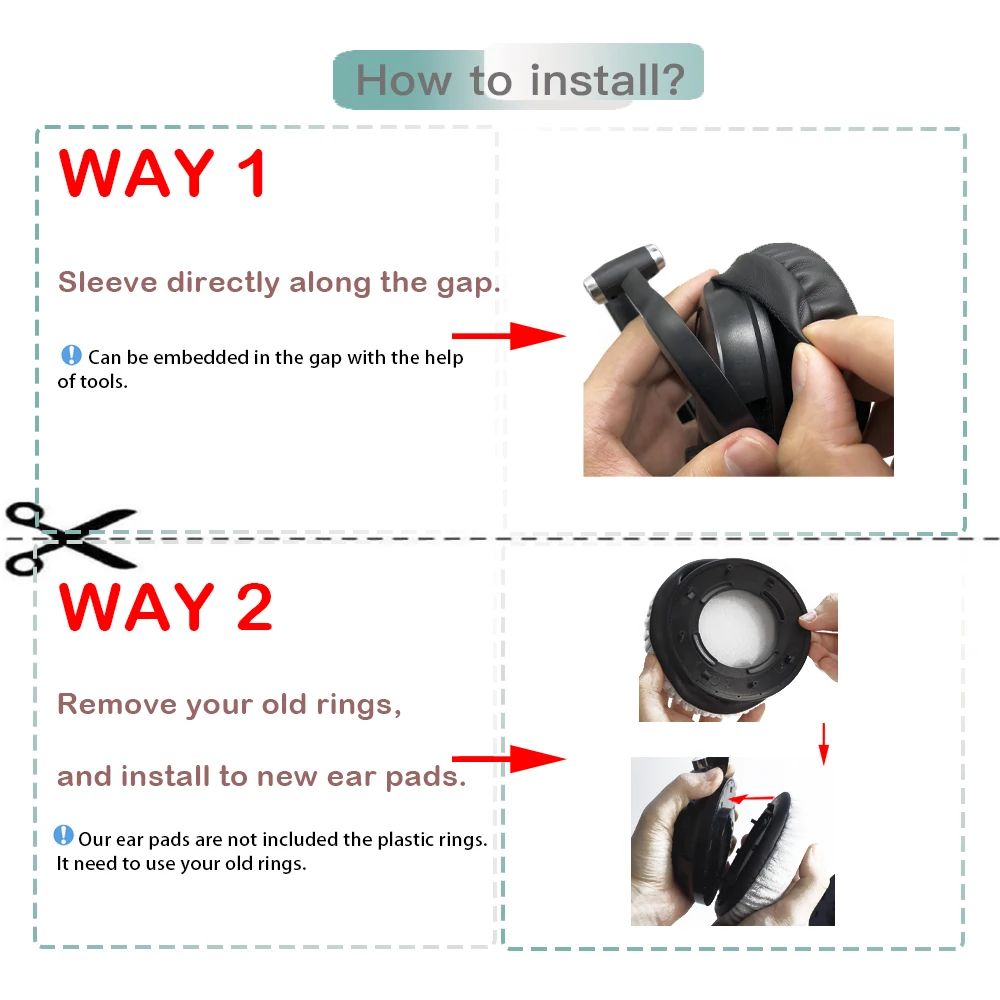 How to install?

WAY 1

Sleeve directly along the gap.

Can be embedded in the gap with the help of tools.

WAY 2

Remove your old rings,

and install to new ear pads.

Our ear pads are not included the plastic rings. It need to use your old rings.