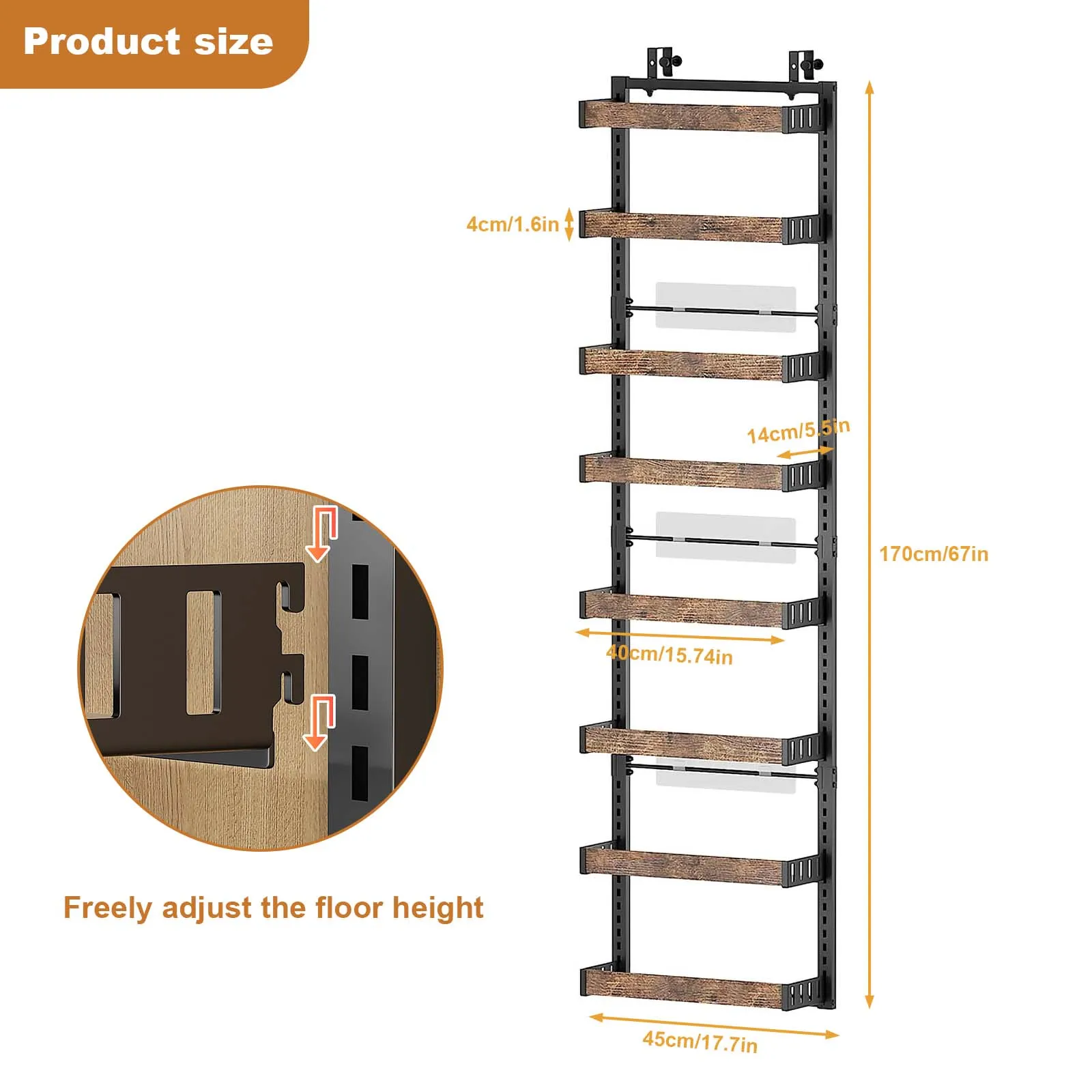 Product size

4cm/1.6in

14cm/5.5in

170cm/67in

40cm/15.74in

Freely adjust the floor height

45cm/17.7in