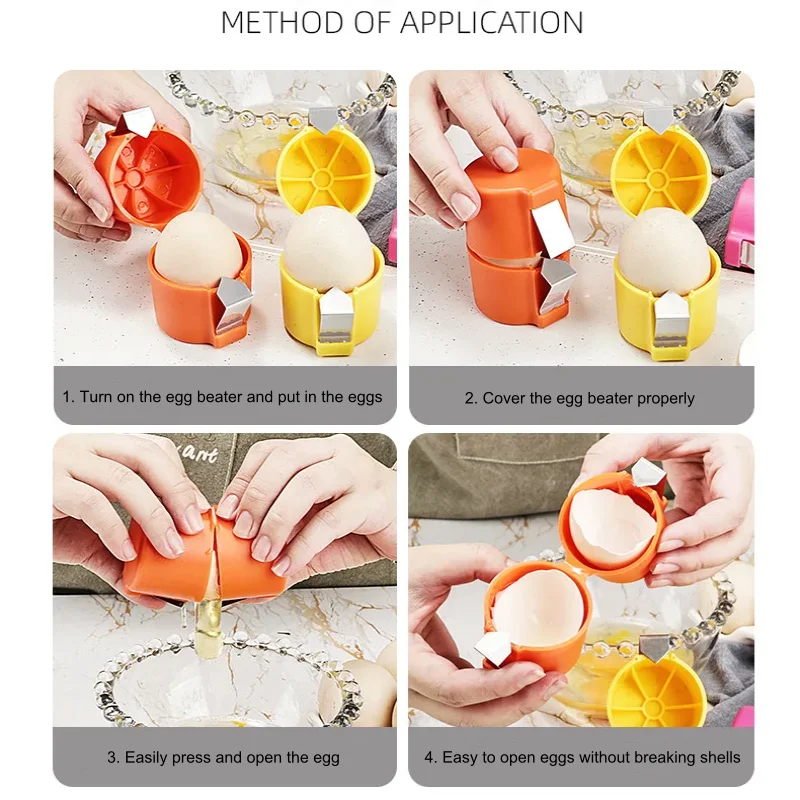 METHOD OF APPLICATION

1. Turn on the egg beater and put in the eggs

2. Cover the egg beater properly

3. Easily press and open the egg

4. Easy to open eggs without breaking shells