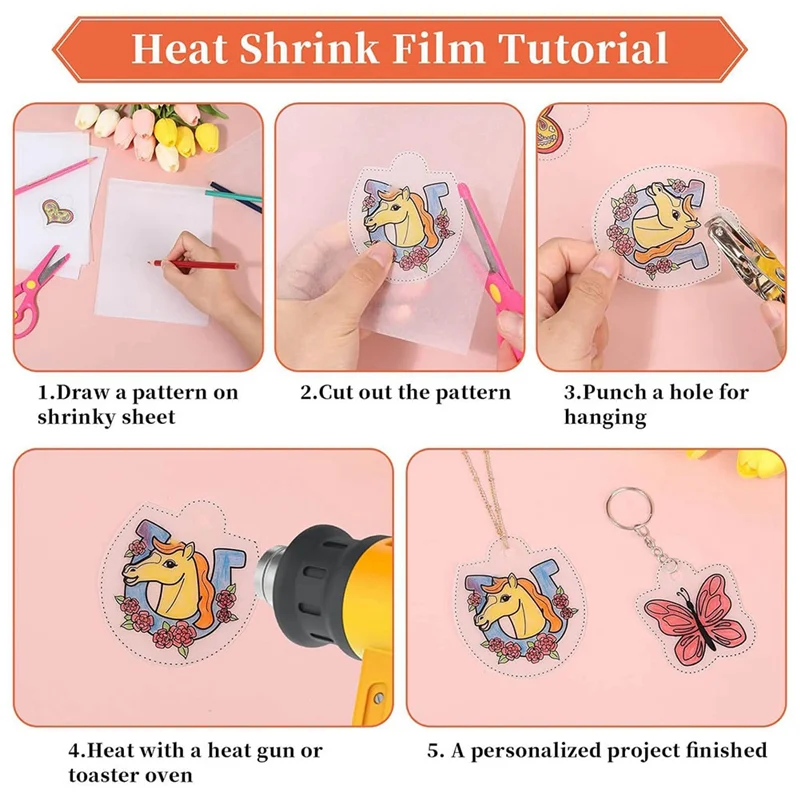 Heat Shrink Film Tutorial

1.Draw a pattern on shrinky sheet

2.Cut out the pattern

3.Punch a hole for hanging

4.Heat with a heat gun or toaster oven

5. A personalized project finished