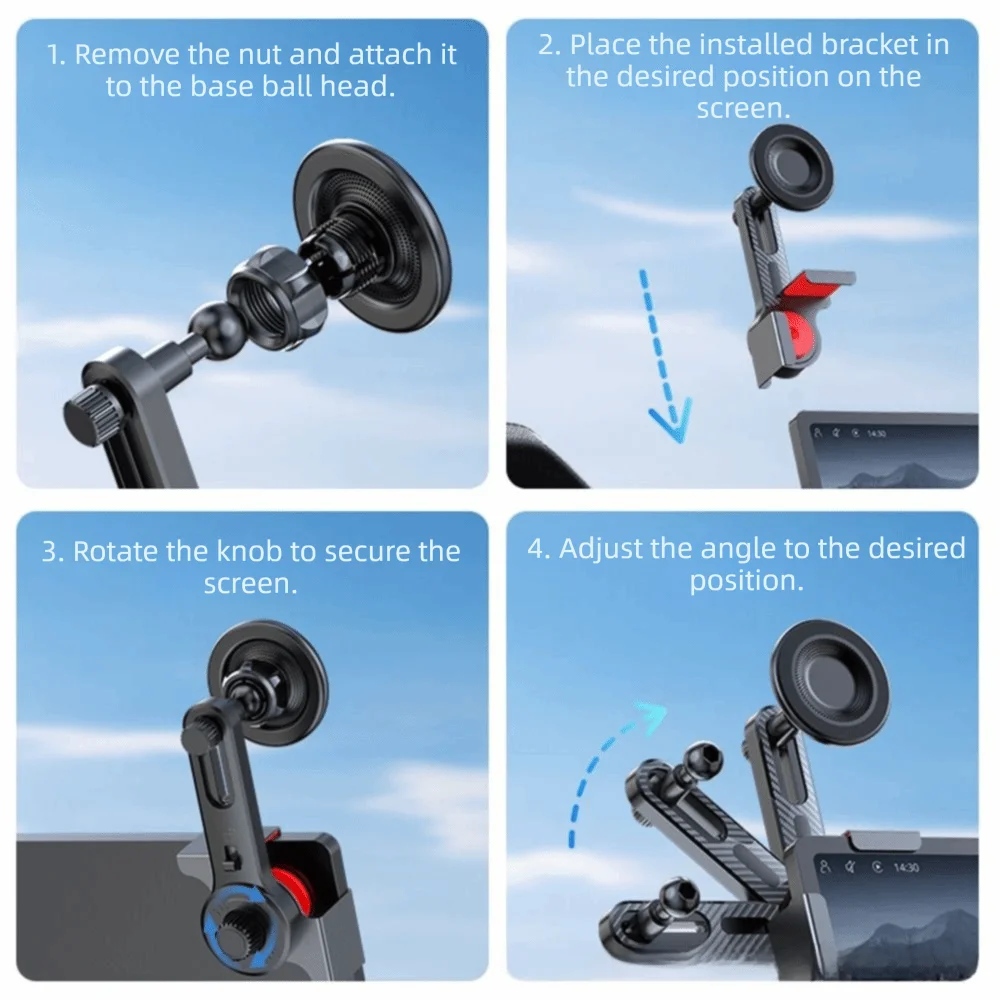 1. Remove the nut and attach it to the base ball head.

2. Place the installed bracket in the desired position on the screen.

14:30

3. Rotate the knob to secure the screen.

4. Adjust the angle to the desired position.

14:30