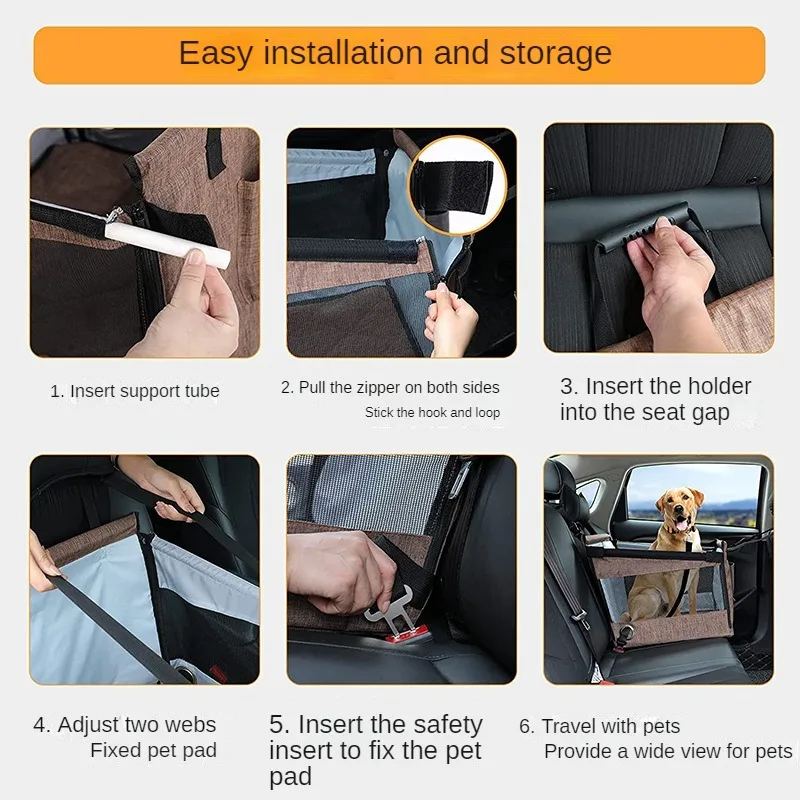 Easy installation and storage

1. Insert support tube

2. Pull the zipper on both sides
Stick the hook and loop

3. Insert the holder into the seat gap

4. Adjust two webs
Fixed pet pad

5. Insert the safety insert to fix the pet pad

6. Travel with pets
Provide a wide view for pets