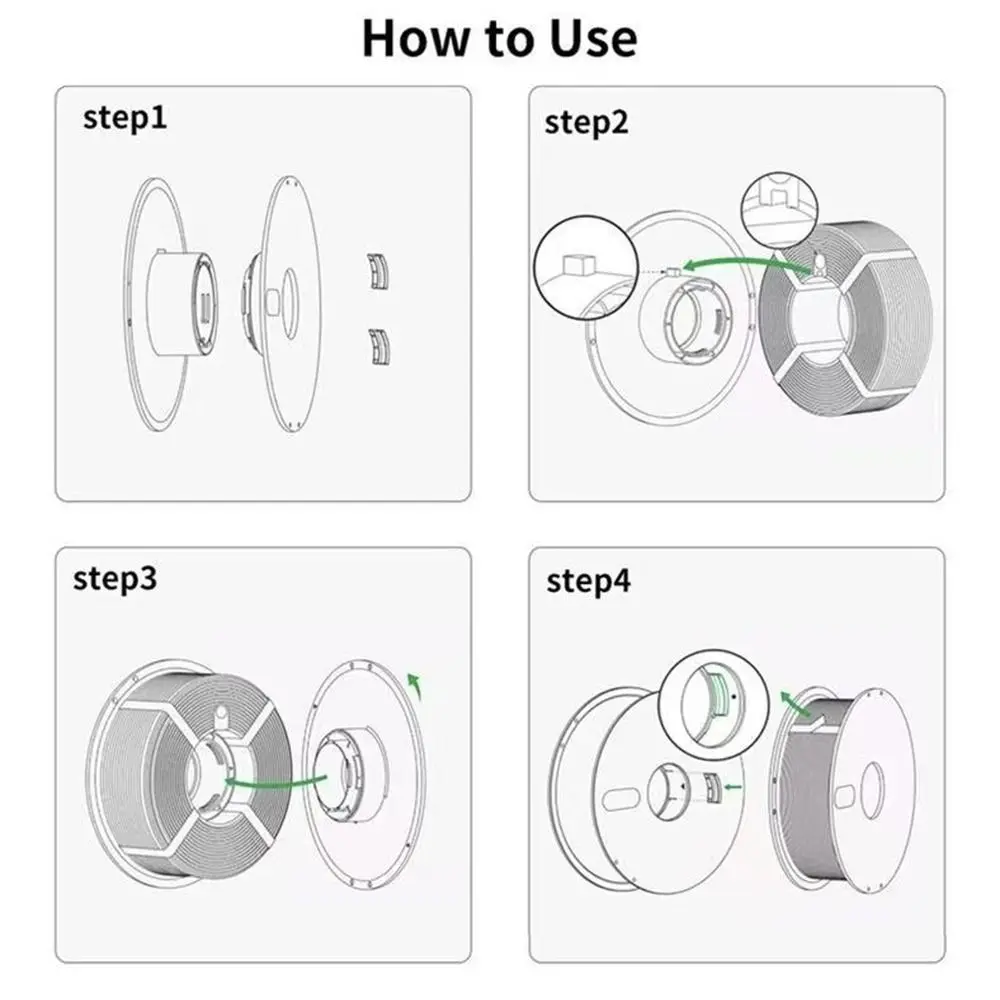 How to Use

step1

step2

step3

step4