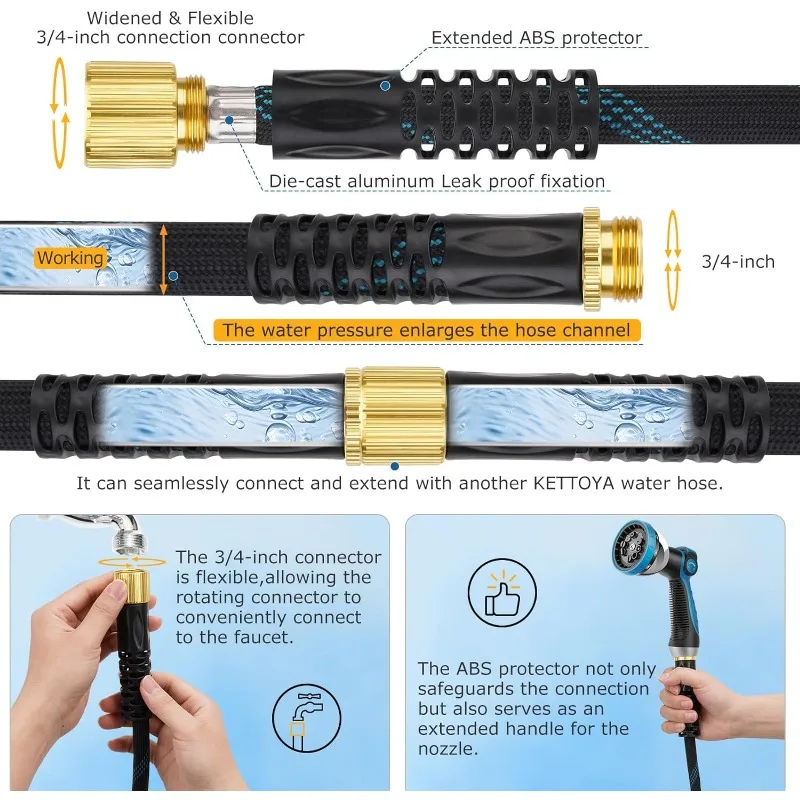 Widened & Flexible
3/4-inch connection connector

Extended ABS protector

Die-cast aluminum Leak proof fixation

Working

3/4-inch

The water pressure enlarges the hose channel

It can seamlessly connect and extend with another KETTOYA water hose.

The 3/4-inch connector is flexible,allowing the rotating connector to conveniently connect to the faucet.

The ABS protector not only safeguards the connection but also serves as an extended handle for the nozzle.