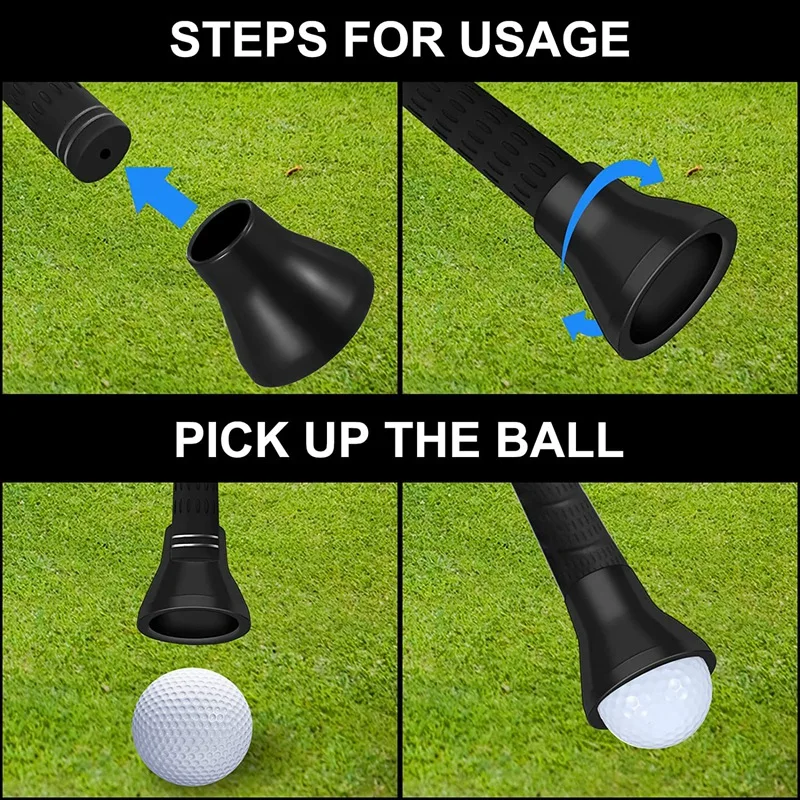 STEPS FOR USAGE

PICK UP THE BALL