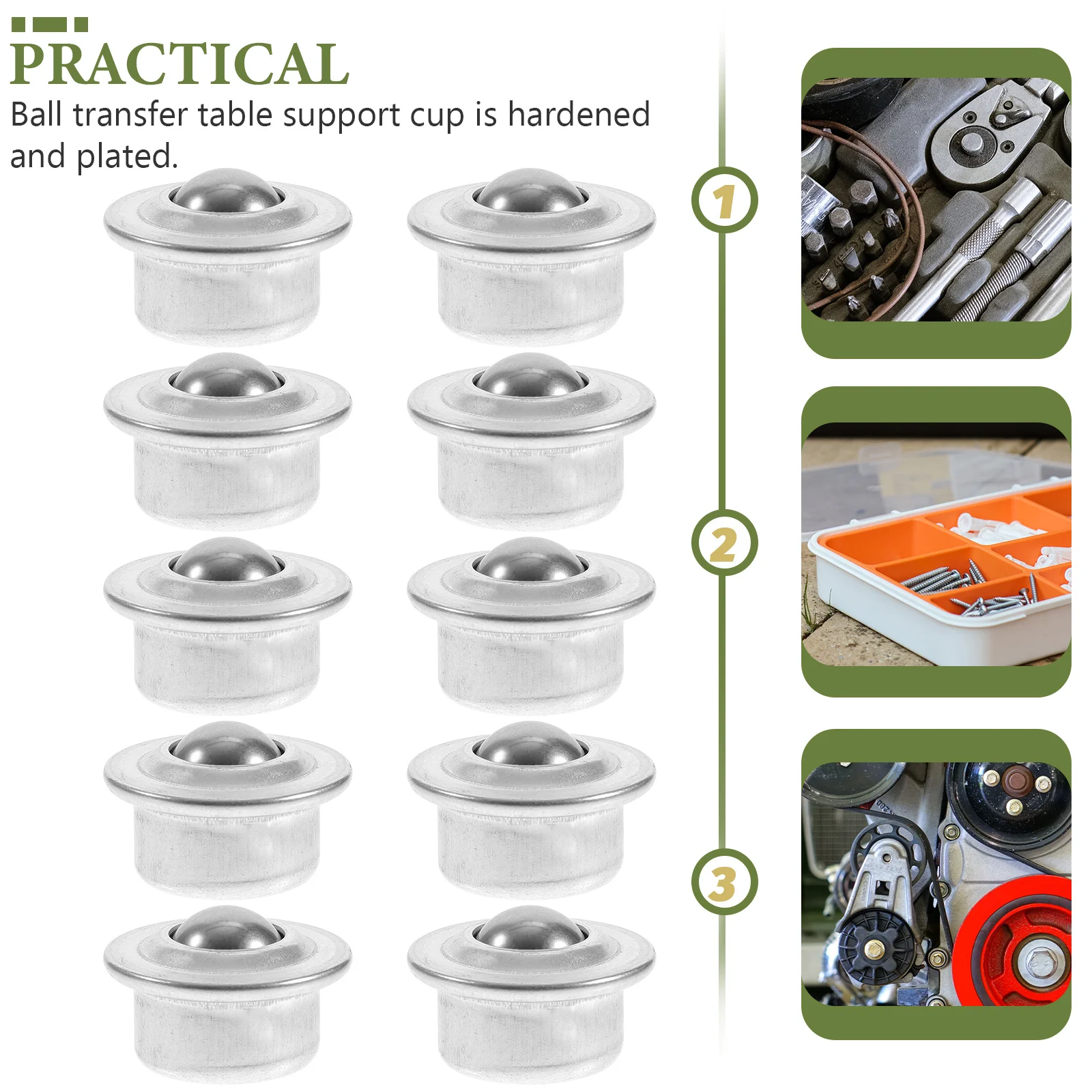 PRACTICAL
Ball transfer table support cup is hardened and plated.

1

2

3