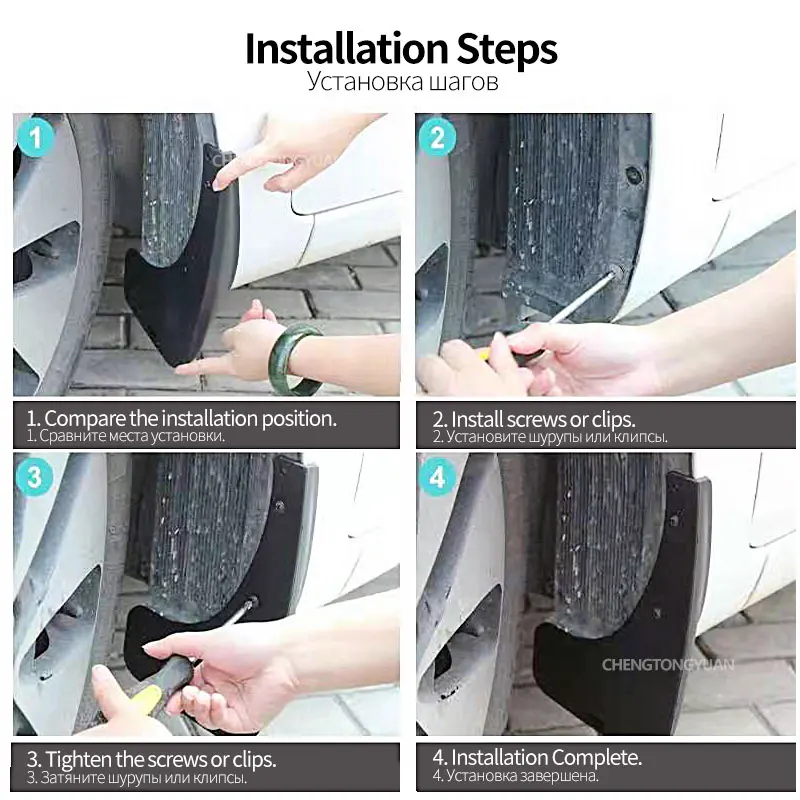 Installation Steps
Установка шагов

1

CHENGTONGYUAN

1. Compare the installation position.
1. Сравните места установки.

2

2. Install screws or clips.
2. Установите шурупы или клипсы.

3

3. Tighten the screws or clips.
3. Затяните шурупы или клипсы.

4

CHENGTONGYUAN

4. Installation Complete.
4. Установка завершена.