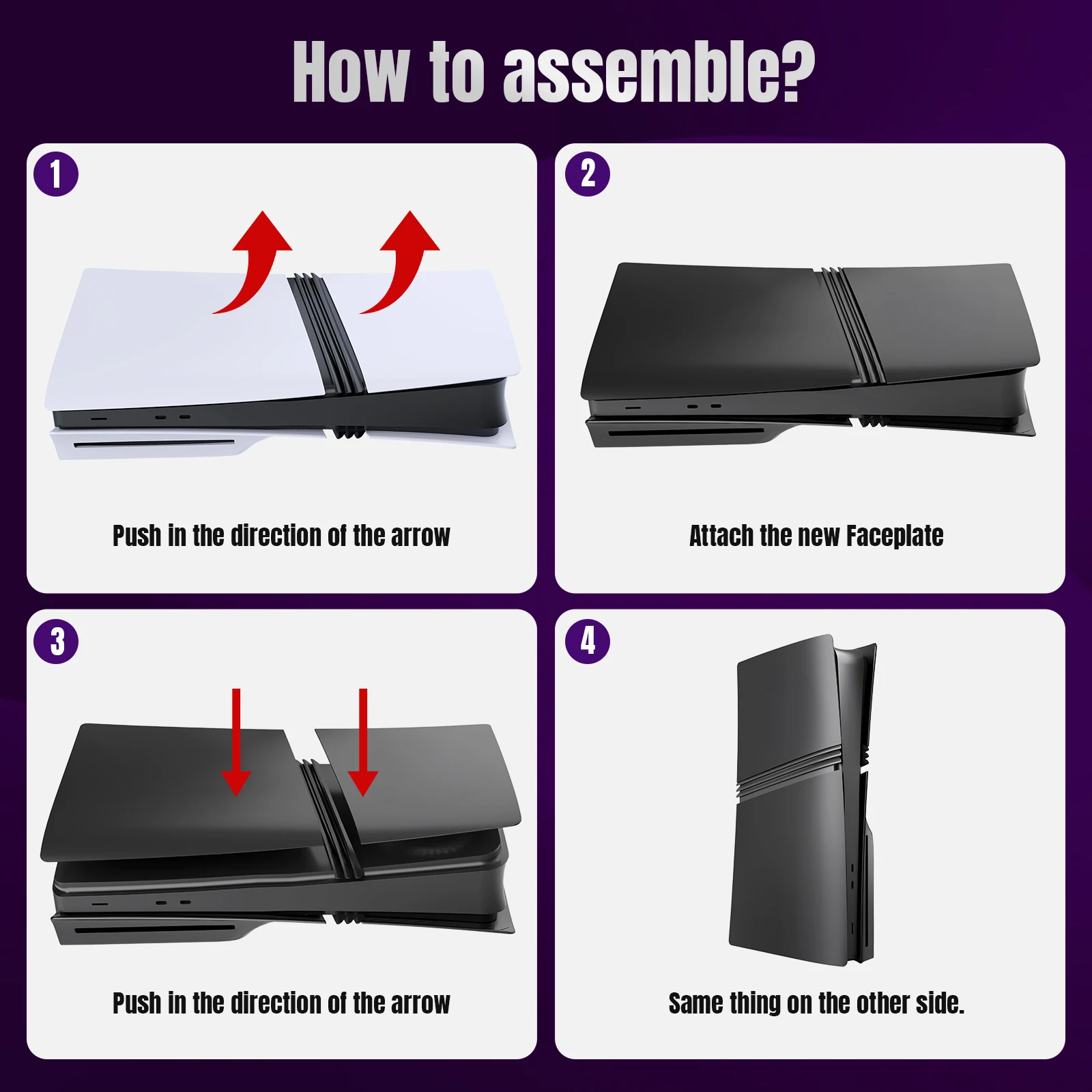 How to assemble?

1

Push in the direction of the arrow

2

Attach the new Faceplate

3

Push in the direction of the arrow

4

Same thing on the other side.