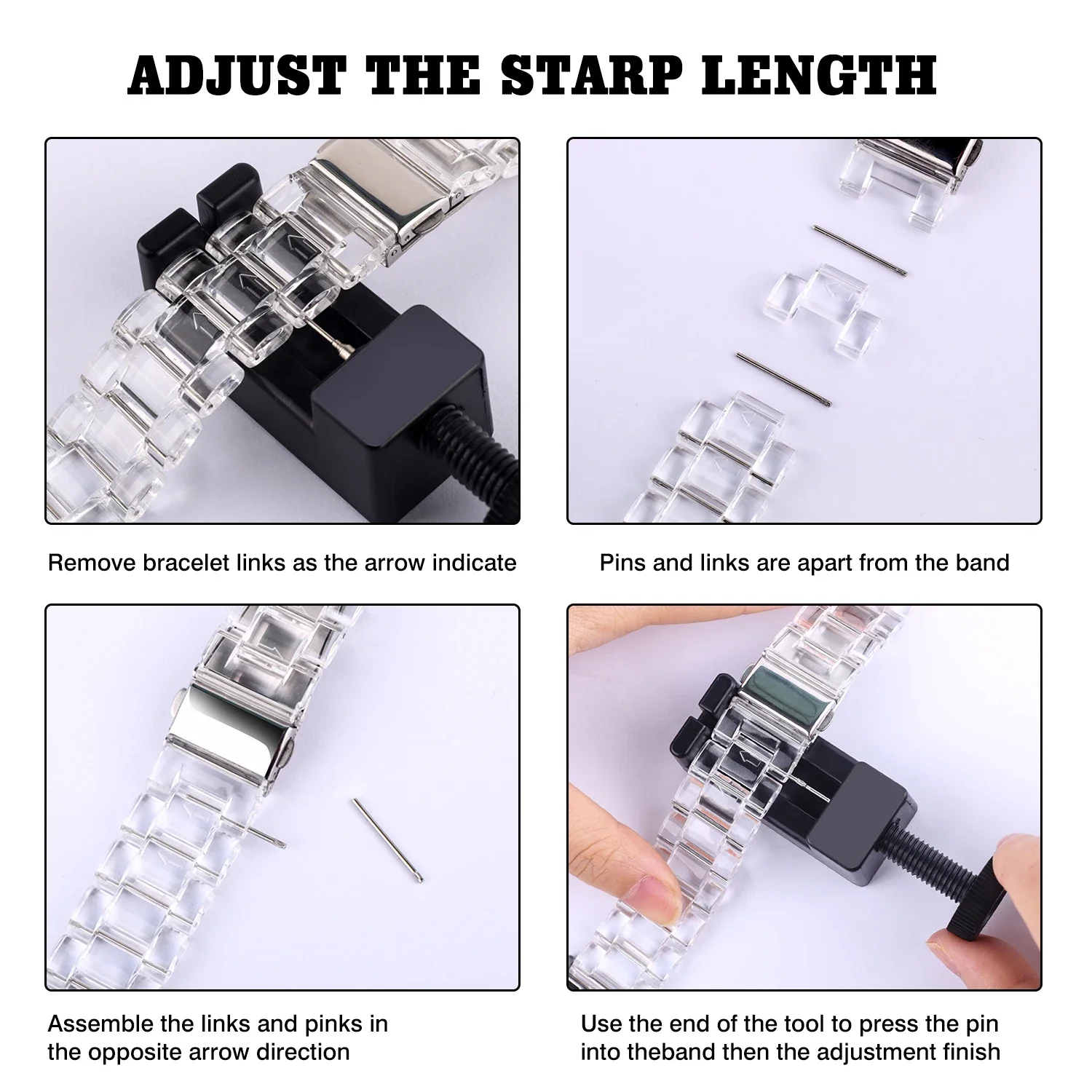 ADJUST THE STARP LENGTH

Remove bracelet links as the arrow indicate

Pins and links are apart from the band

Assemble the links and pinks in the opposite arrow direction

Use the end of the tool to press the pin into theband then the adjustment finish