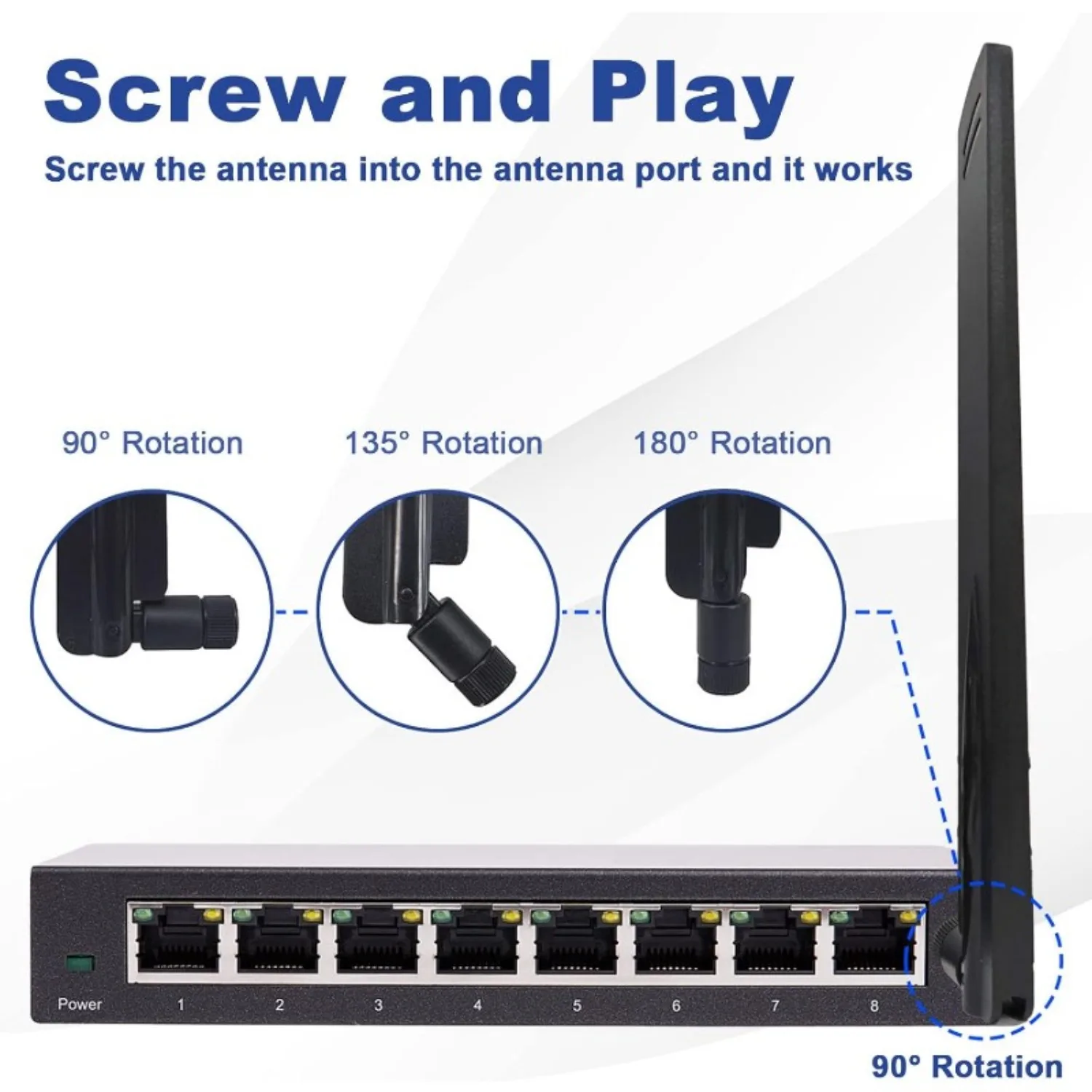 Screw and Play

Screw the antenna into the antenna port and it works

90° Rotation

135° Rotation

180° Rotation

Power 1 2 3 4 5 6 7 8

90° Rotation