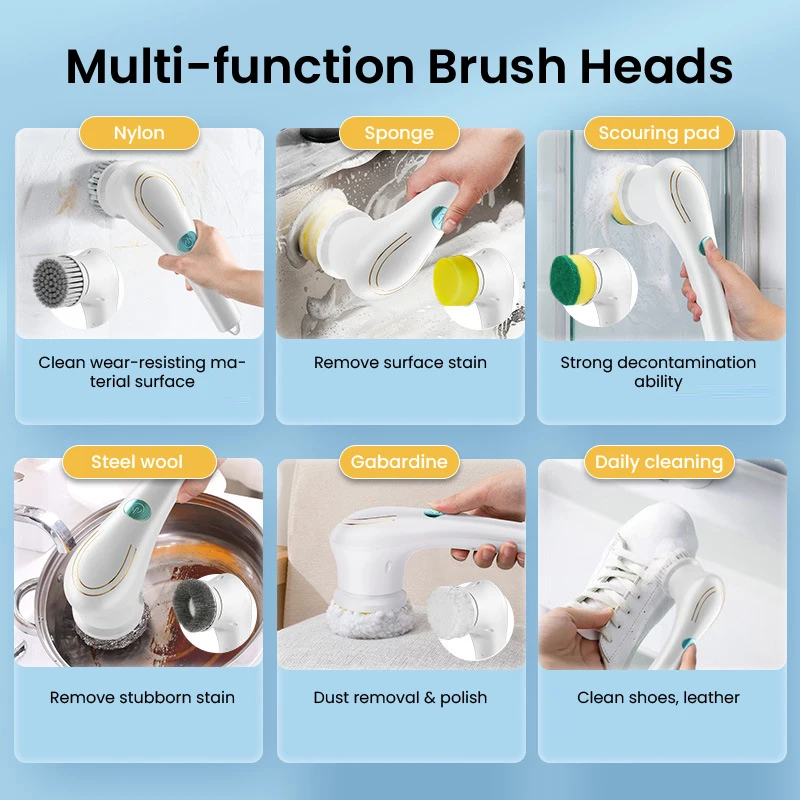 Multi-function Brush Heads

Nylon

Clean wear-resisting material surface

Sponge

Remove surface stain

Scouring pad

Strong decontamination ability

Steel wool

Remove stubborn stain

Gabardine

Dust removal & polish

Daily cleaning

Clean shoes, leather