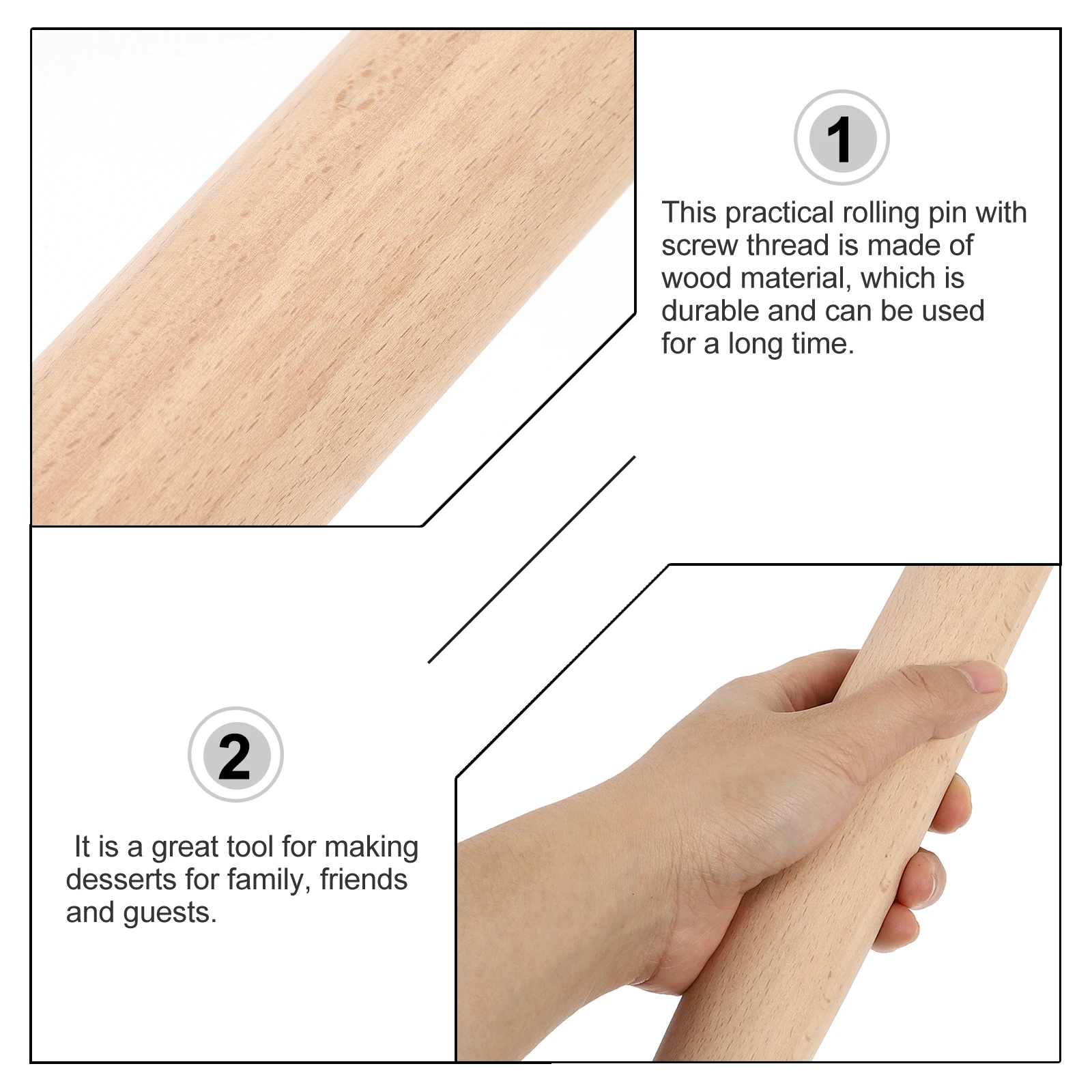 1

This practical rolling pin with screw thread is made of wood material, which is durable and can be used for a long time.

2

It is a great tool for making desserts for family, friends and guests.