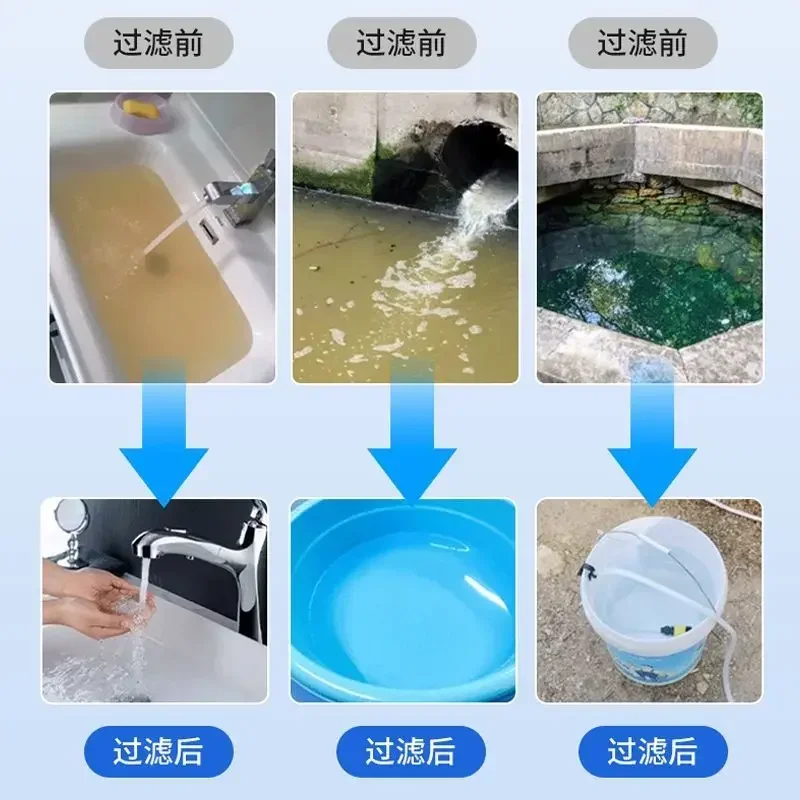 过滤前

过滤前

过滤前

过滤后

过滤后

过滤后