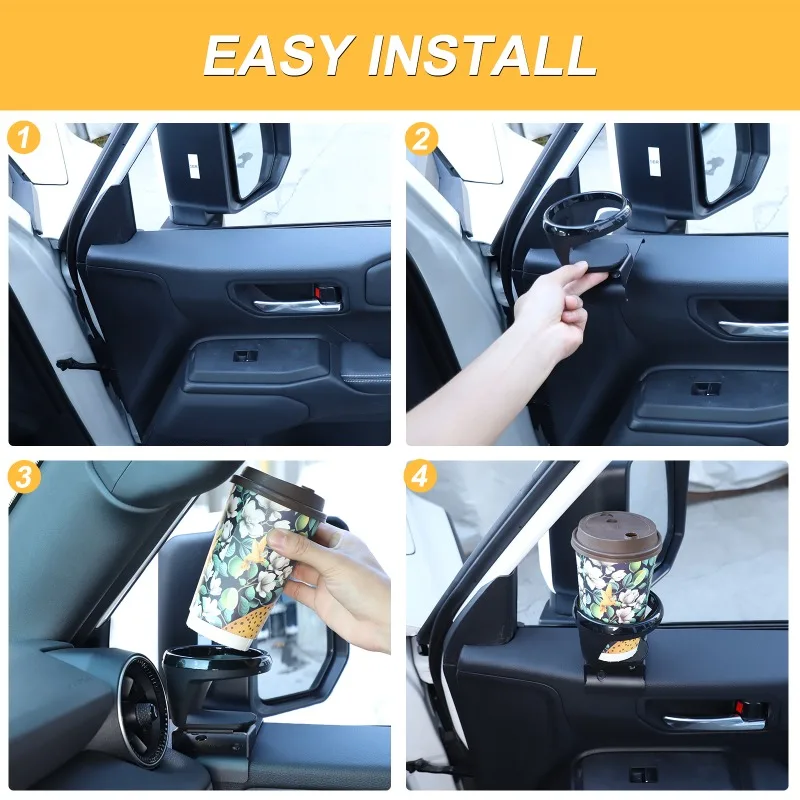 EASY INSTALL

1

2

3

4