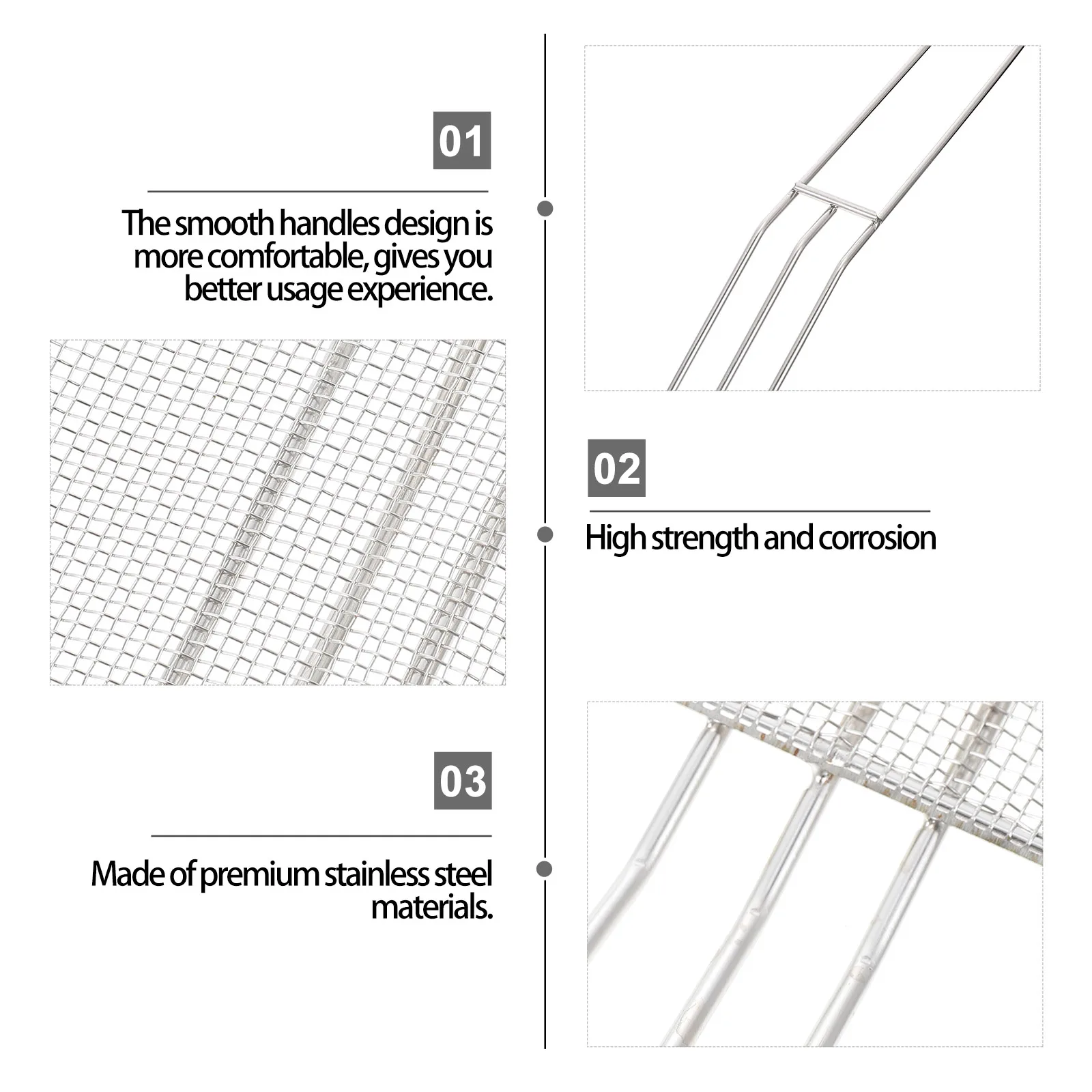 01

The smooth handles design is more comfortable, gives you better usage experience.

02

High strength and corrosion

03

Made of premium stainless steel materials.